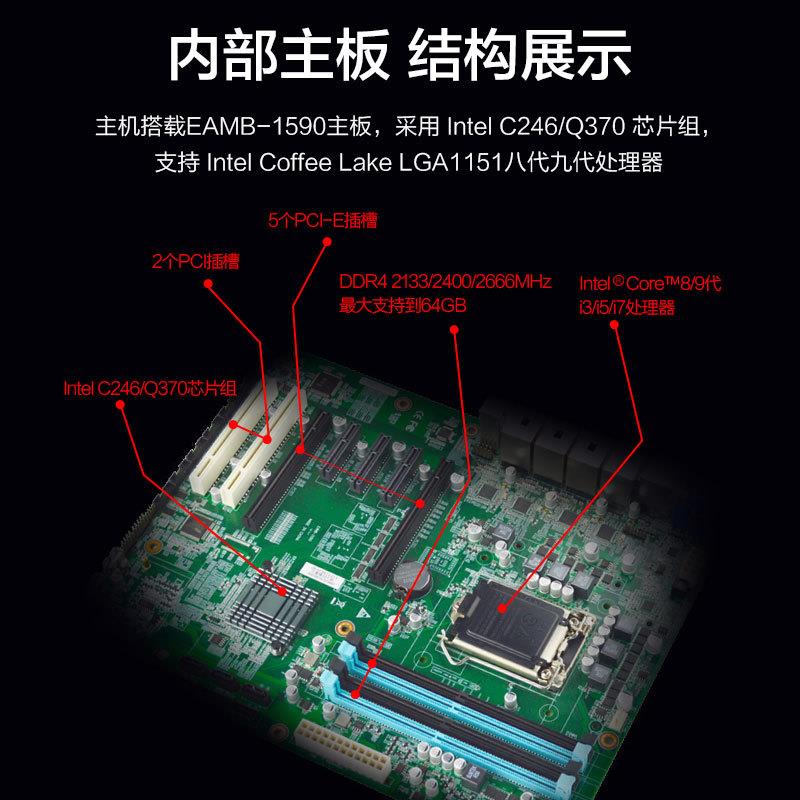 内部主板 结构展示

主机搭载EAMB-1590主板，采用 Intel C246/Q370 芯片组，支持 Intel Coffee Lake LGA1151八代九代处理器

5个PCI-E插槽

2个PCI插槽

DDR4 2133/2400/2666MHz
最大支持到64GB

Intel® Core™8/9代
i3/i5/i7处理器

Intel C246/Q370芯片组