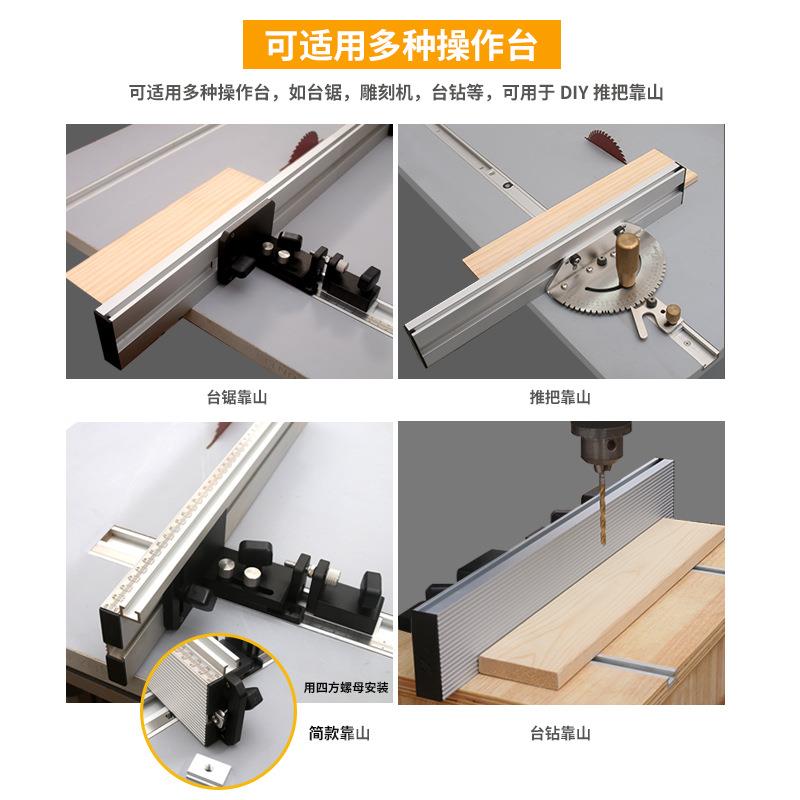 可适用多种操作台

可适用多种操作台，如台锯，雕刻机，台钻等，可用于 DIY 推把靠山

台锯靠山

推把靠山

用四方螺母安装

简款靠山

台钻靠山