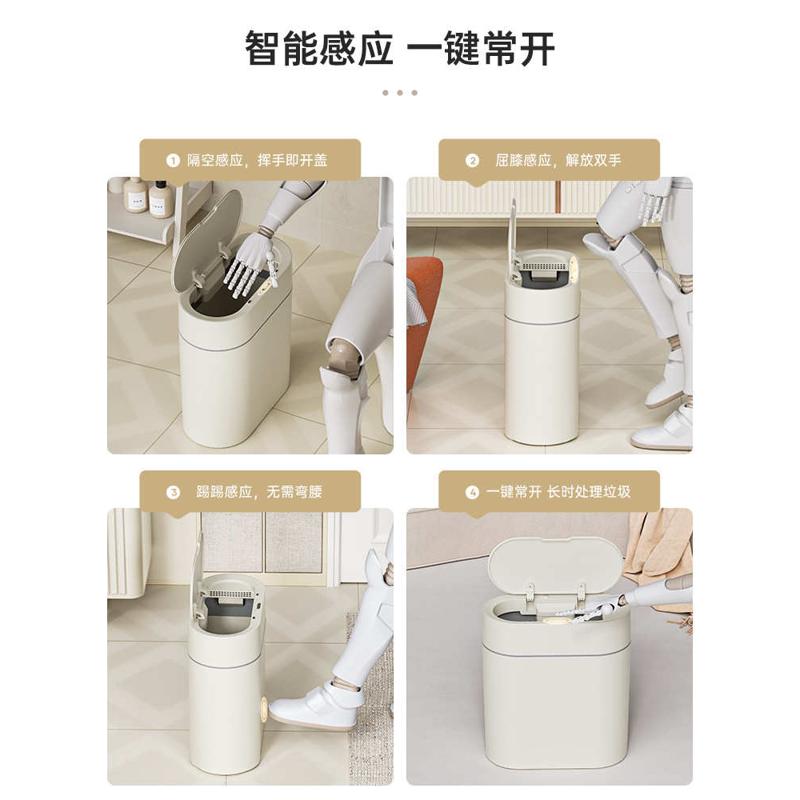 智能感应 一键常开

① 隔空感应，挥手即开盖

② 屈膝感应，解放双手

③ 踢踢感应，无需弯腰

④ 一键常开 长时处理垃圾