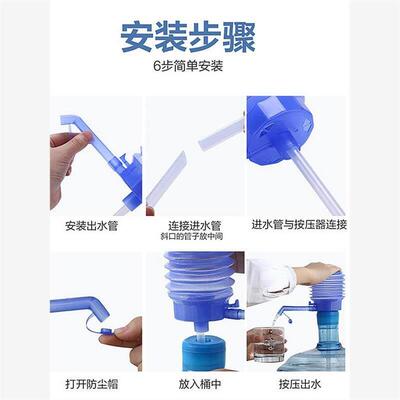 安装步骤
6步简单安装

安装出水管

连接进水管
斜口的管子放中间

进水管与按压器连接

打开防尘帽

放入桶中

按压出水