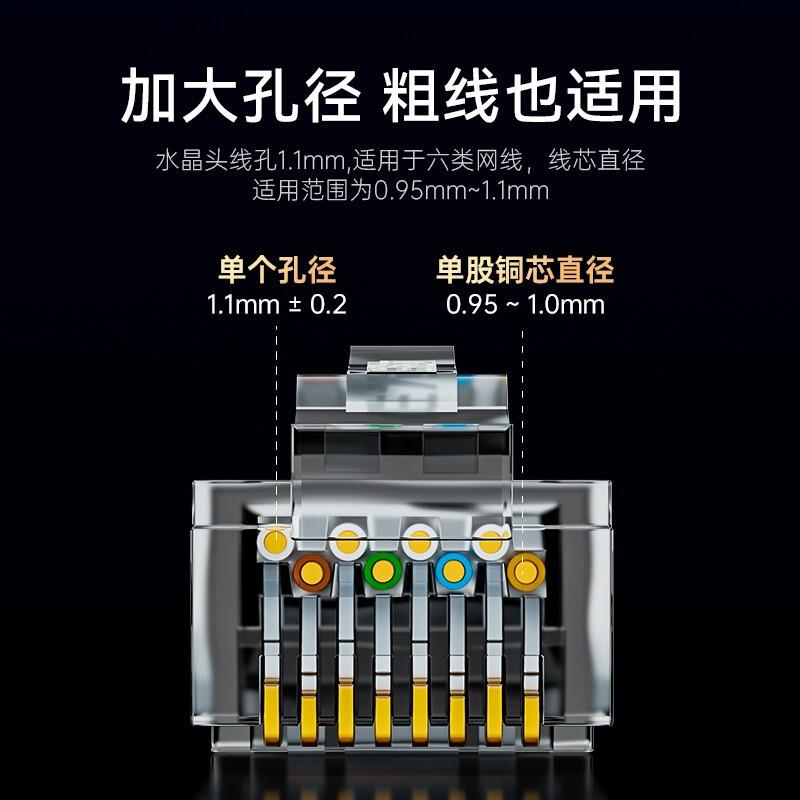 加大孔径 粗线也适用

水晶头线孔1.1mm,适用于六类网线，线芯直径适用范围为0.95mm~1.1mm

单个孔径
1.1mm ± 0.2

单股铜芯直径
0.95 ~ 1.0mm