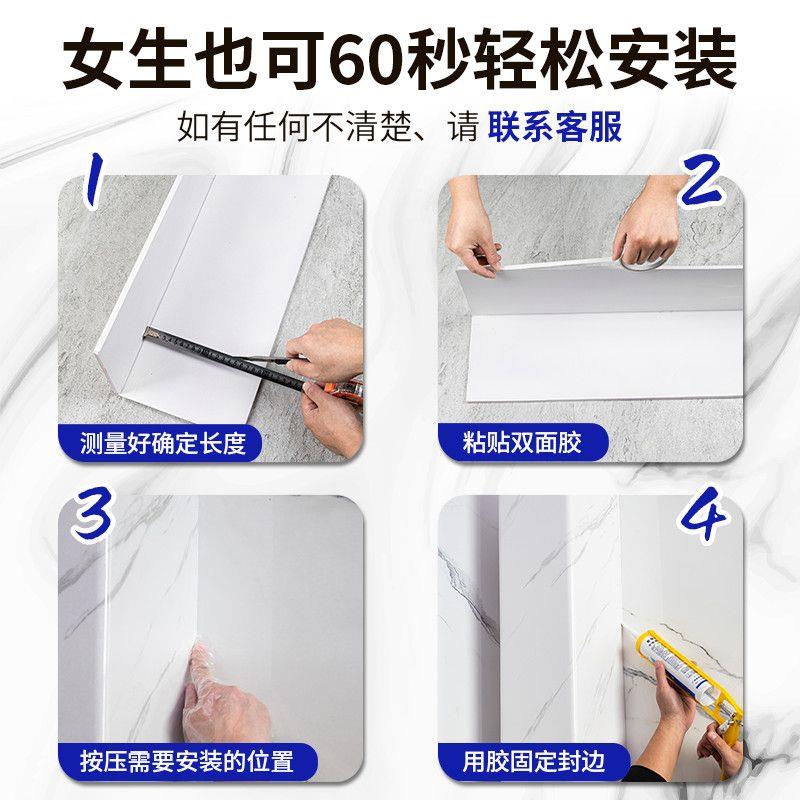 女生也可60秒轻松安装

如有任何不清楚、请 联系客服

1

测量好确定长度

2

粘贴双面胶

3

按压需要安装的位置

4

用胶固定封边