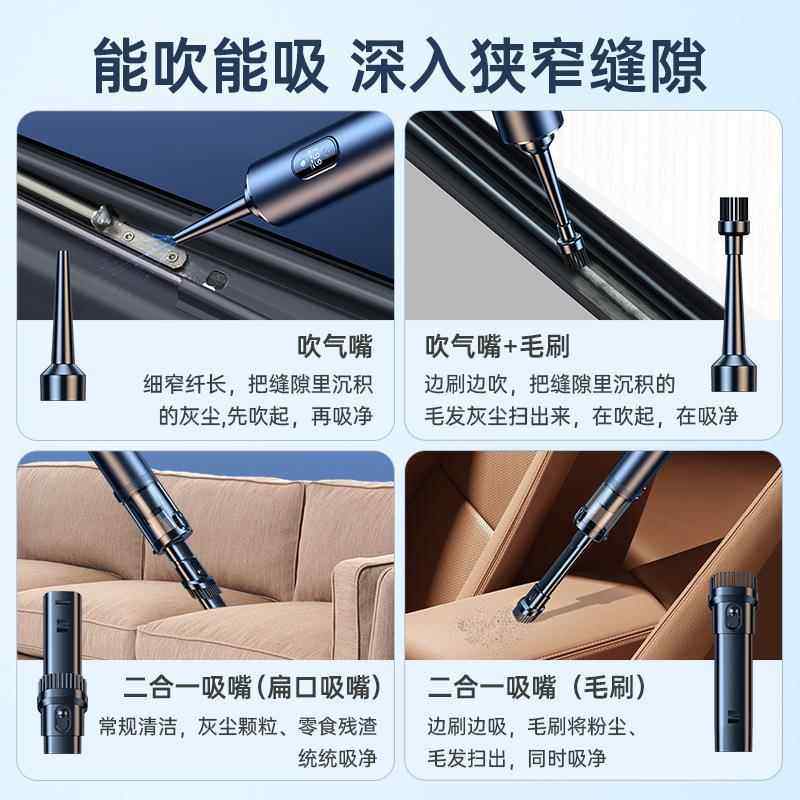 能吹能吸 深入狭窄缝隙

吹气嘴
细窄纤长，把缝隙里沉积的灰尘,先吹起，再吸净

吹气嘴+毛刷
边刷边吹，把缝隙里沉积的毛发灰尘扫出来，在吹起，在吸净

二合一吸嘴（扁口吸嘴）
常规清洁，灰尘颗粒、零食残渣统统吸净

二合一吸嘴（毛刷）
边刷边吸，毛刷将粉尘、毛发扫出，同时吸净