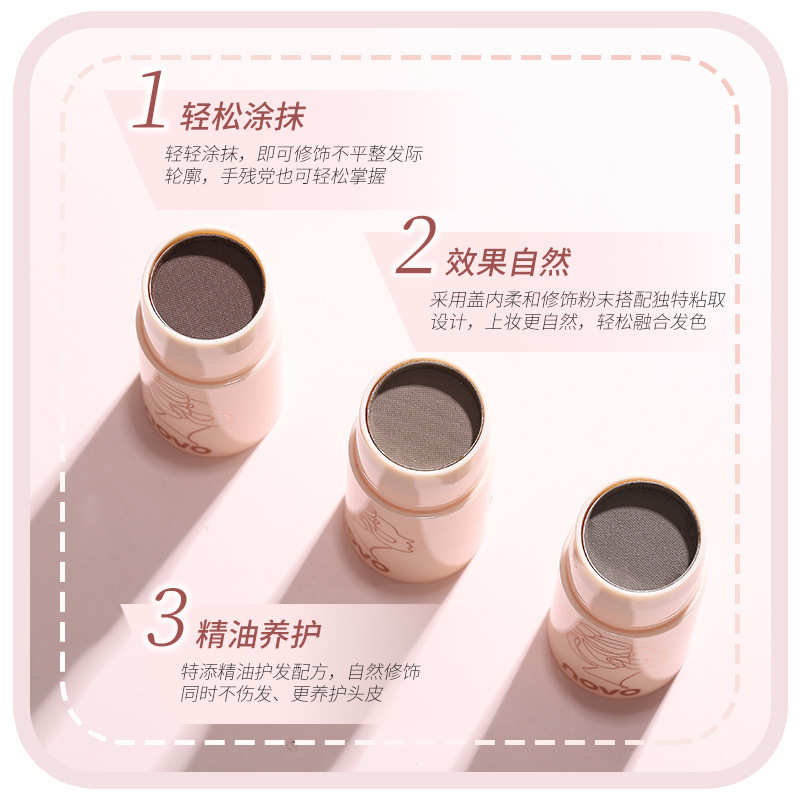 1 轻松涂抹

轻轻涂抹，即可修饰不平整发际轮廓，手残党也可轻松掌握

2 效果自然

采用盖内柔和修饰粉末搭配独特粘取设计，上妆更自然，轻松融合发色

novo

novo

novo

3 精油养护

特添精油护发配方，自然修饰同时不伤发、更养护头皮