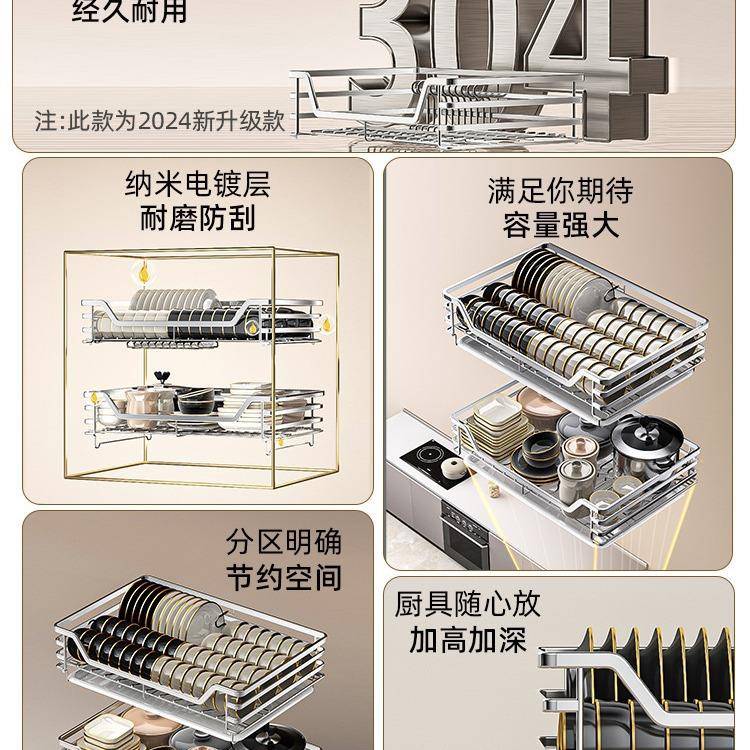 经久耐用

304

注:此款为2024新升级款

纳米电镀层
耐磨防刮

满足你期待
容量强大

分区明确
节约空间

厨具随心放
加高加深