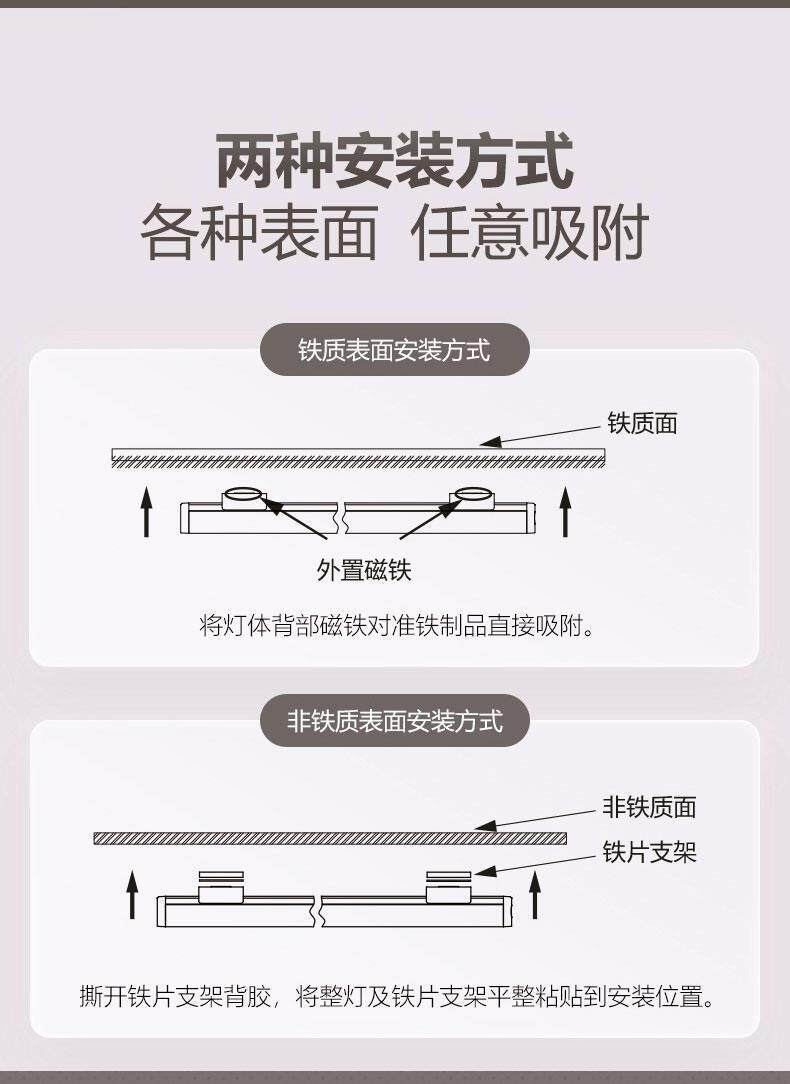 两种安装方式
各种表面 任意吸附

铁质表面安装方式

铁质面

外置磁铁

将灯体背部磁铁对准铁制品直接吸附。

非铁质表面安装方式

非铁质面

铁片支架

撕开铁片支架背胶，将整灯及铁片支架平整粘贴到安装位置。