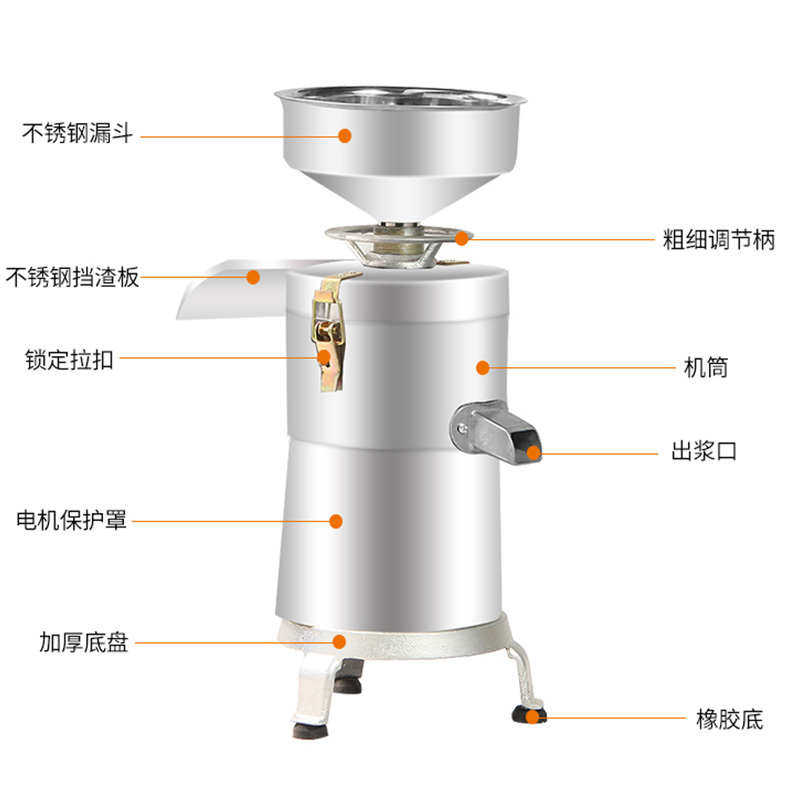 不锈钢漏斗

粗细调节柄

不锈钢挡渣板

锁定拉扣

机筒

出浆口

电机保护罩

加厚底盘

橡胶底