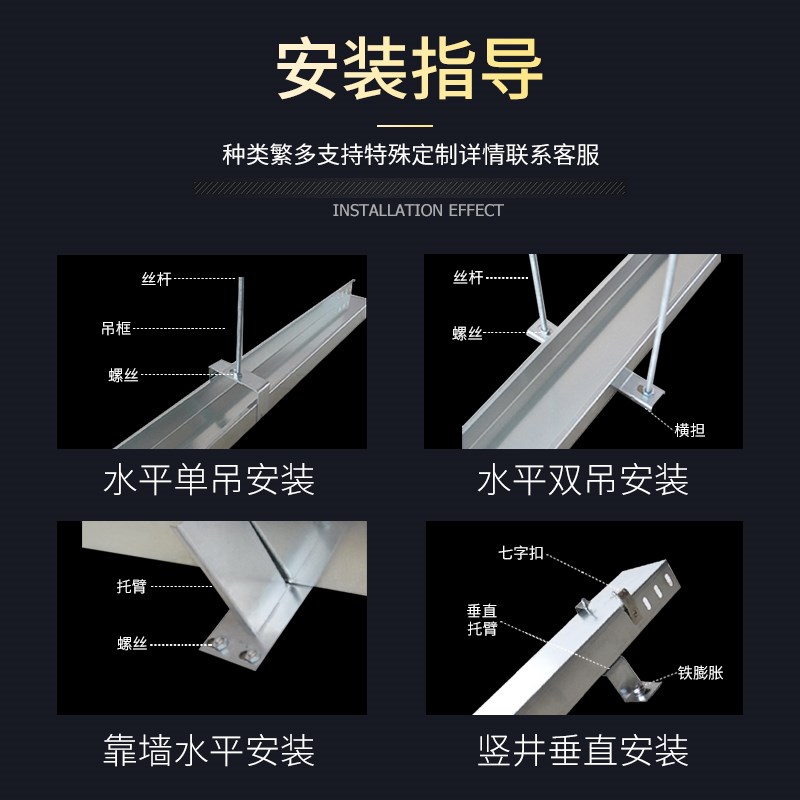 安装指导

种类繁多支持特殊定制详情联系客服

INSTALLATION EFFECT

丝杆
吊框
螺丝

水平单吊安装

丝杆
螺丝
横担

水平双吊安装

托臂
螺丝

靠墙水平安装

七字扣
垂直托臂
铁膨胀

竖井垂直安装