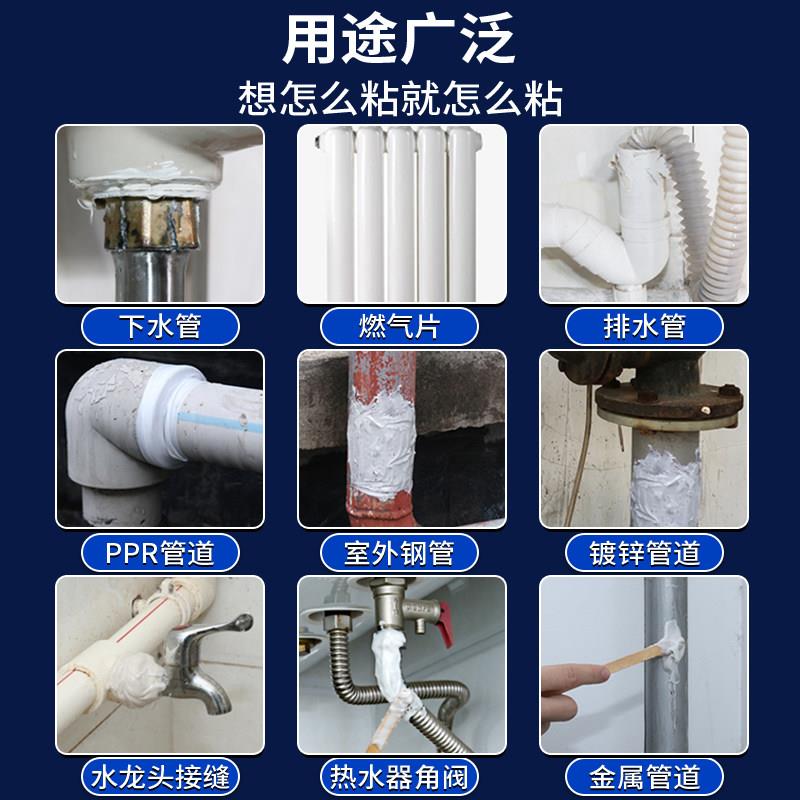 用途广泛
想怎么粘就怎么粘

下水管
燃气片
排水管

PPR管道
室外钢管
镀锌管道

水龙头接缝
热水器角阀
金属管道