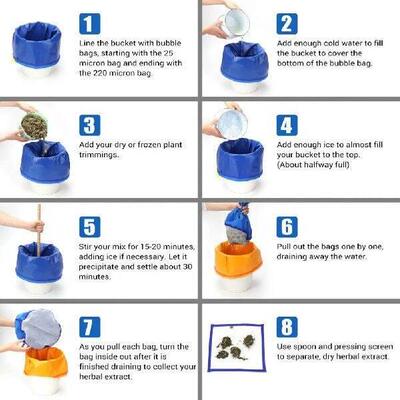 1
Line the bucket with bubble bags, starting with the 25 micron bag and ending with the 220 micron bag.

2
Add enough cold water to fill the bucket to cover the bottom of the bubble bag.

3
Add your dry or frozen plant trimmings.

4
Add enough ice to almost fill your bucket to the top. (About halfway full)

5
Stir your mix for 15-20 minutes, adding ice if necessary. Let it precipitate and settle about 30 minutes.

6
Pull out the bags one by one, draining away the water.

7
As you pull each bag, turn the bag inside out after it is finished draining to collect your herbal extract.

8
Use spoon and pressing screen to separate, dry herbal extract.