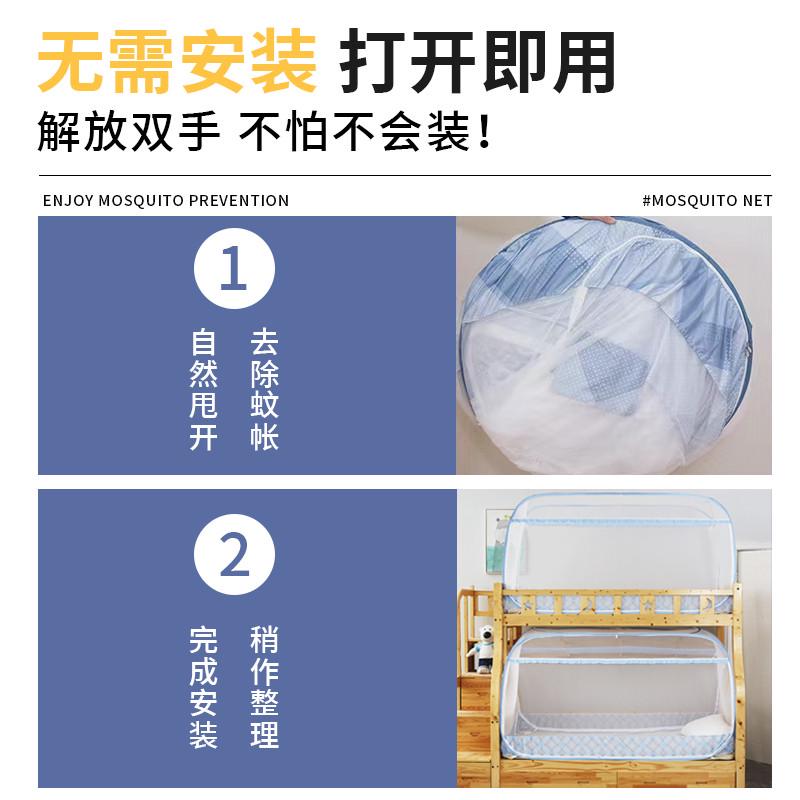 无需安装 打开即用
解放双手 不怕不会装！

ENJOY MOSQUITO PREVENTION

#MOSQUITO NET

1

去除蚊帐
自然甩开

2

稍作整理
完成安装