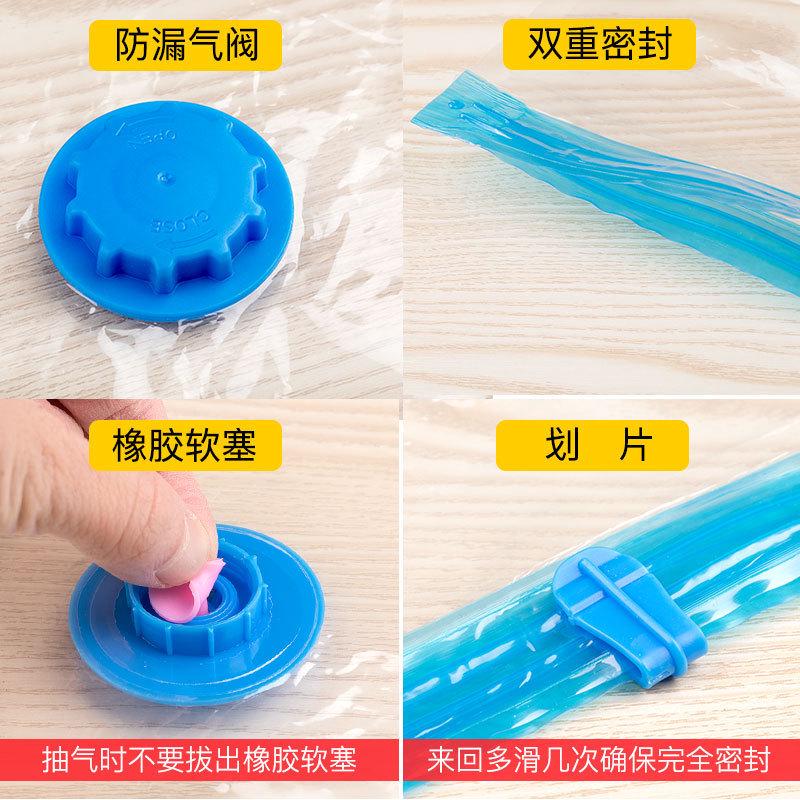 防漏气阀

OPEN

CLOSE

双重密封

橡胶软塞

划 片

抽气时不要拔出橡胶软塞

来回多滑几次确保完全密封