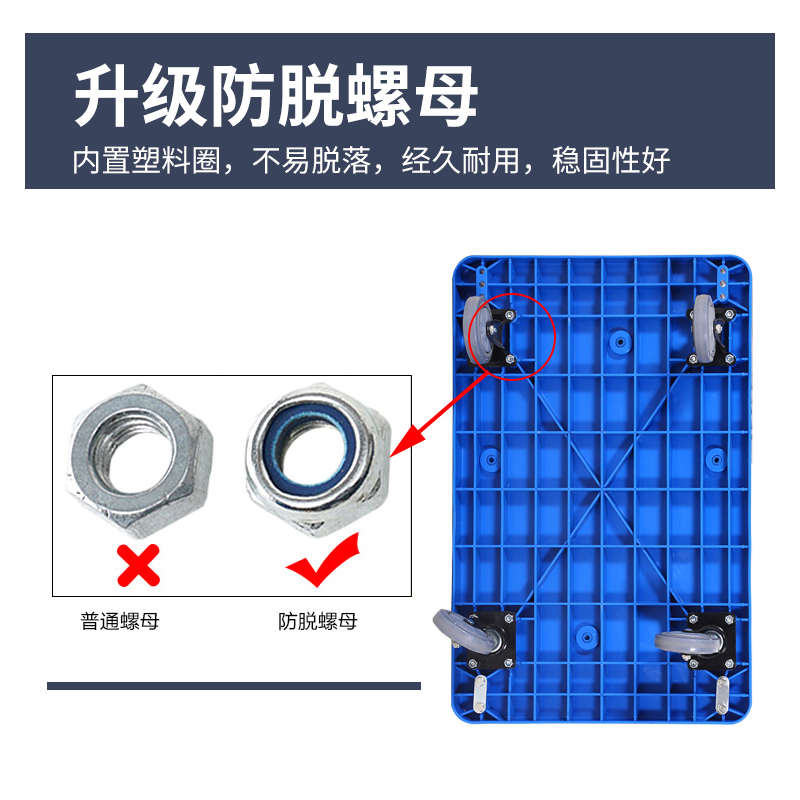 升级防脱螺母

内置塑料圈，不易脱落，经久耐用，稳固性好

普通螺母

防脱螺母