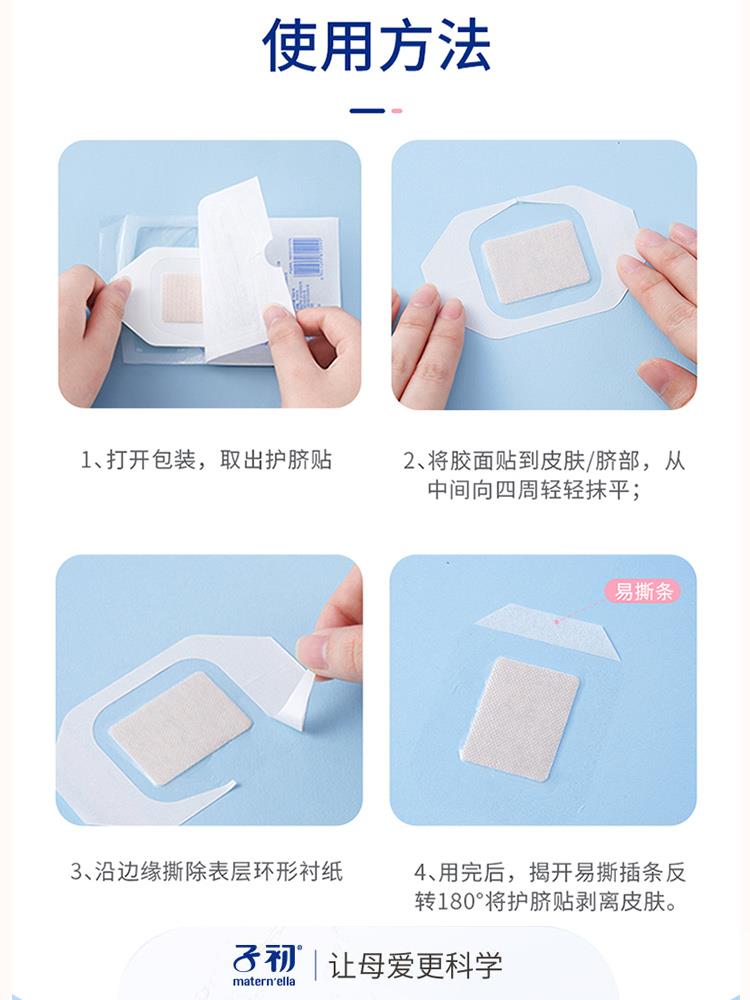 使用方法

1、打开包装，取出护脐贴

2、将胶面贴到皮肤/脐部，从中间向四周轻轻抹平；

易撕条

3、沿边缘撕除表层环形衬纸

4、用完后，揭开易撕插条反转180°将护脐贴剥离皮肤。

子初
matern'ella
让母爱更科学