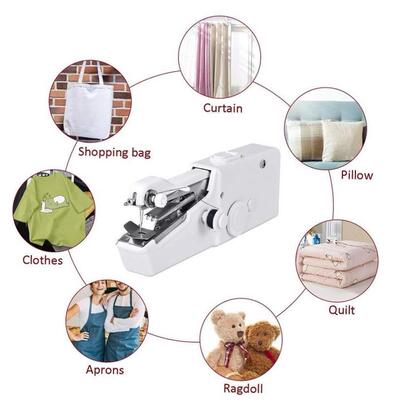 Curtain

Shopping bag

Pillow

Clothes

Quilt

Aprons

Ragdoll