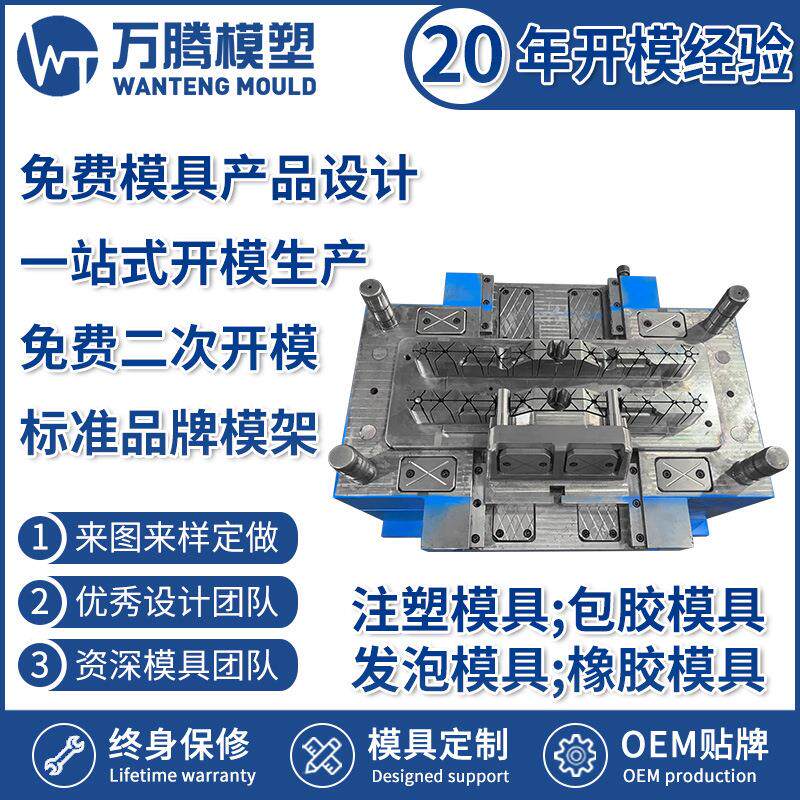 WT 万腾模塑
WANTENG MOULD

20 年开模经验

免费模具产品设计

一站式开模生产

免费二次开模

标准品牌模架

1 来图来样定做

2 优秀设计团队

3 资深模具团队

注塑模具;包胶模具
发泡模具;橡胶模具

终身保修
Lifetime warranty

模具定制
Designed support

OEM贴牌
OEM production