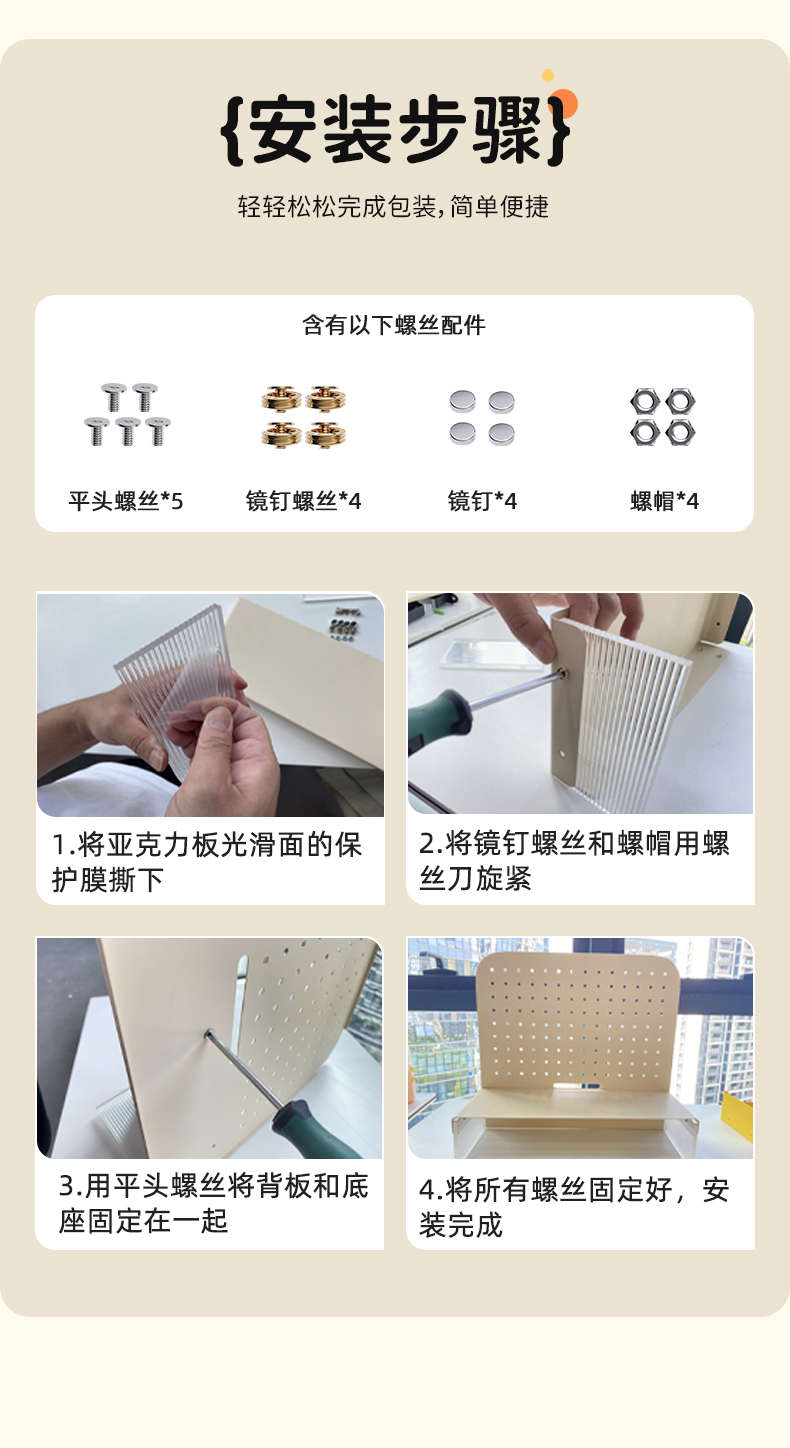 {安装步骤}

轻轻松松完成包装，简单便捷

含有以下螺丝配件

平头螺丝*5

镜钉螺丝*4

镜钉*4

螺帽*4

1.将亚克力板光滑面的保护膜撕下

2.将镜钉螺丝和螺帽用螺丝刀旋紧

3.用平头螺丝将背板和底座固定在一起

4.将所有螺丝固定好，安装完成