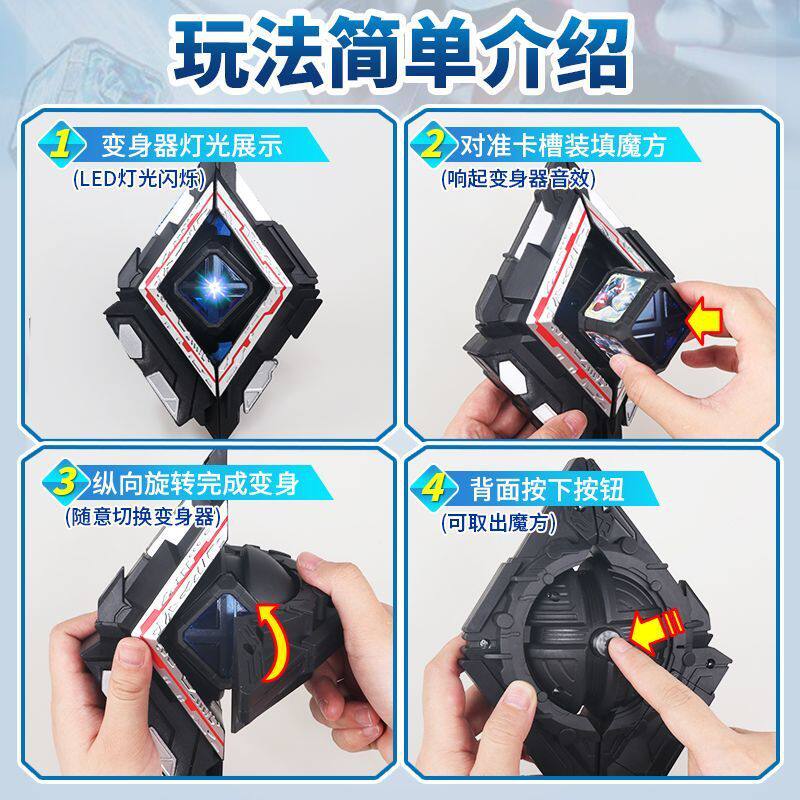 玩法简单介绍

1 变身器灯光展示
(LED灯光闪烁)

2 对准卡槽装填魔方
(响起变身器音效)

3 纵向旋转完成变身
(随意切换变身器)

4 背面按下按钮
(可取出魔方)