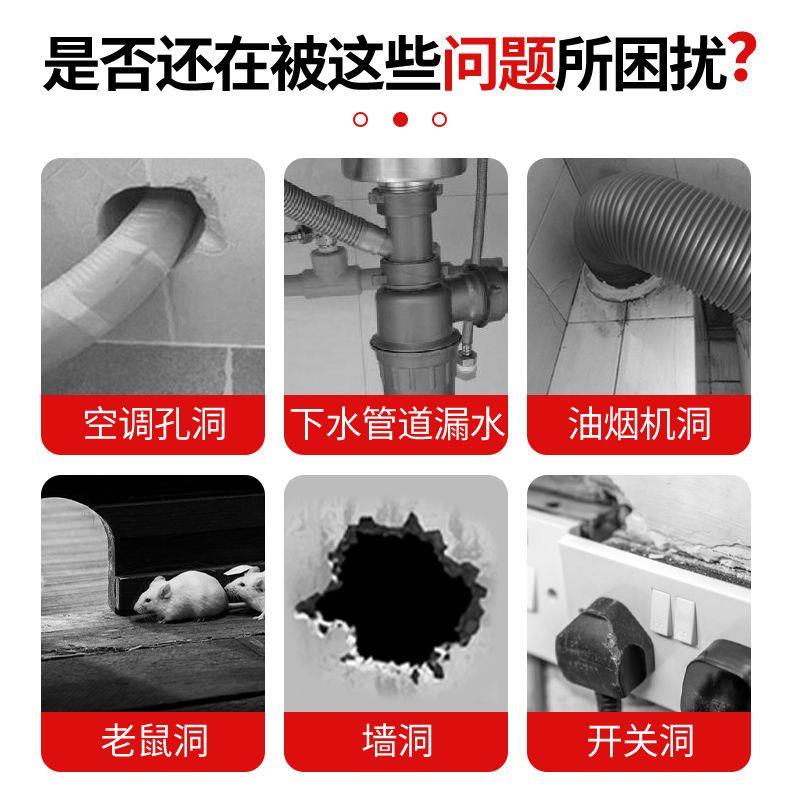 是否还在被这些问题所困扰？

空调孔洞

下水管道漏水

油烟机洞

老鼠洞

墙洞

开关洞