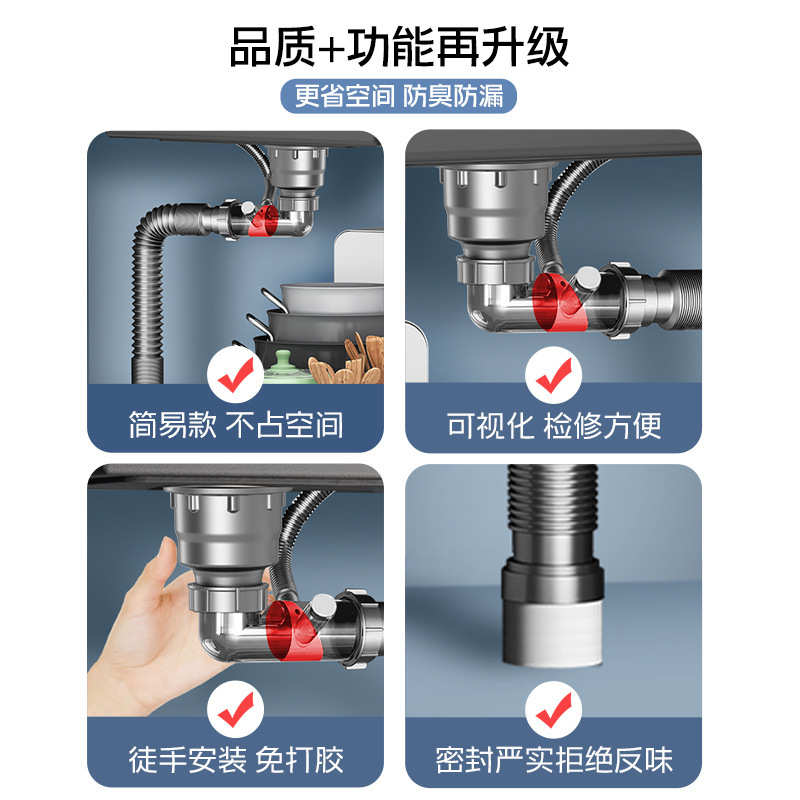 品质+功能再升级

更省空间 防臭防漏

简易款 不占空间

可视化 检修方便

徒手安装 免打胶

密封严实拒绝反味