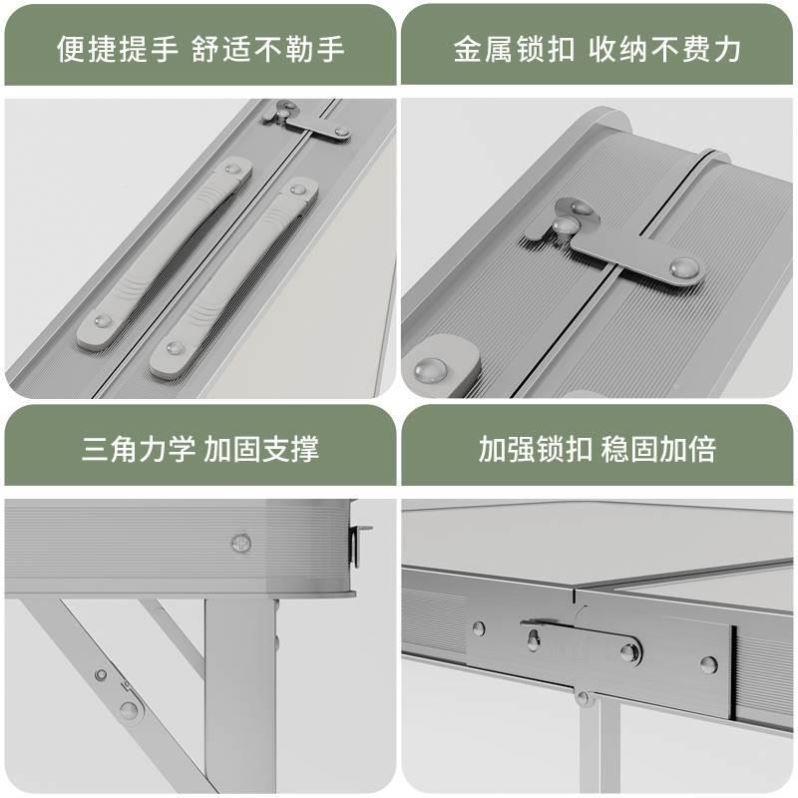 便捷提手 舒适不勒手

金属锁扣 收纳不费力

三角力学 加固支撑

加强锁扣 稳固加倍