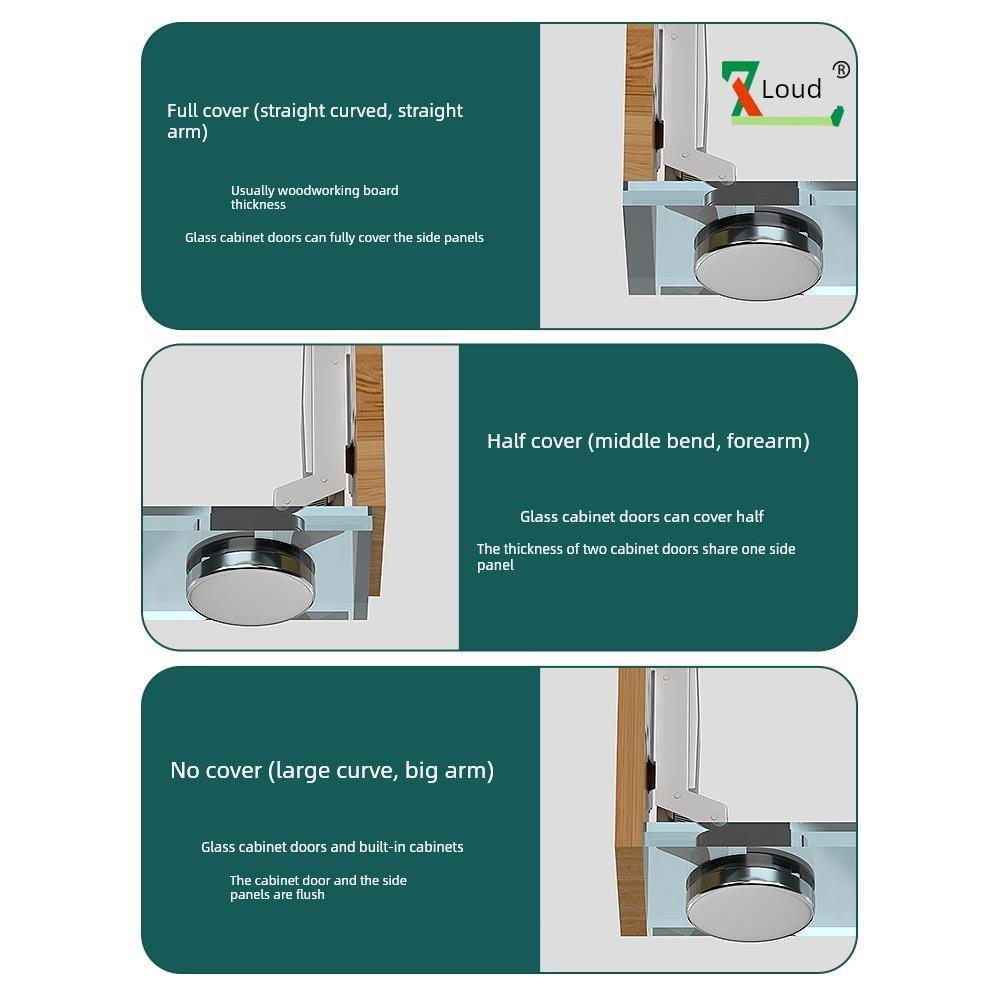 Full cover (straight curved, straight arm)

Usually woodworking board thickness

Glass cabinet doors can fully cover the side panels

Loud ®

Half cover (middle bend, forearm)

Glass cabinet doors can cover half

The thickness of two cabinet doors share one side panel

No cover (large curve, big arm)

Glass cabinet doors and built-in cabinets

The cabinet door and the side panels are flush