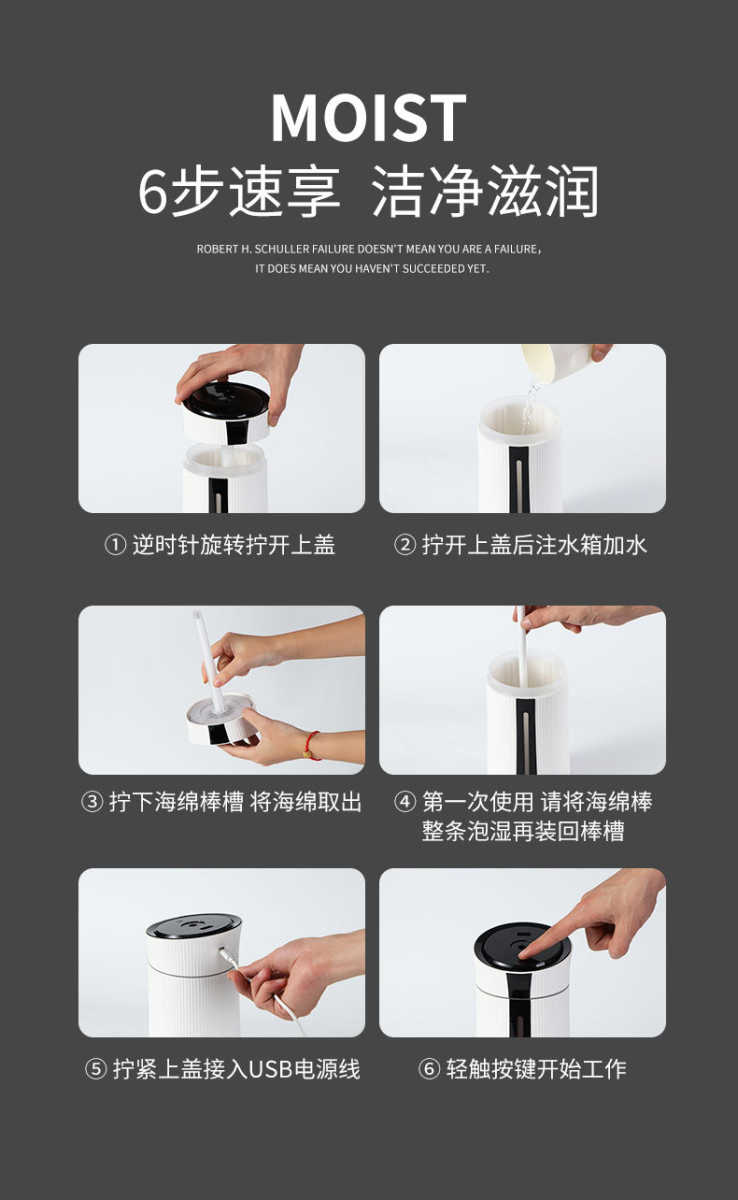 MOIST
6步速享 洁净滋润

ROBERT H. SCHULLER FAILURE DOESN'T MEAN YOU ARE A FAILURE, IT DOES MEAN YOU HAVEN'T SUCCEEDED YET.

① 逆时针旋转拧开上盖

② 拧开上盖后注水箱加水

③ 拧下海绵棒槽 将海绵取出

④ 第一次使用 请将海绵棒整条泡湿再装回棒槽

⑤ 拧紧上盖接入USB电源线

⑥ 轻触按键开始工作