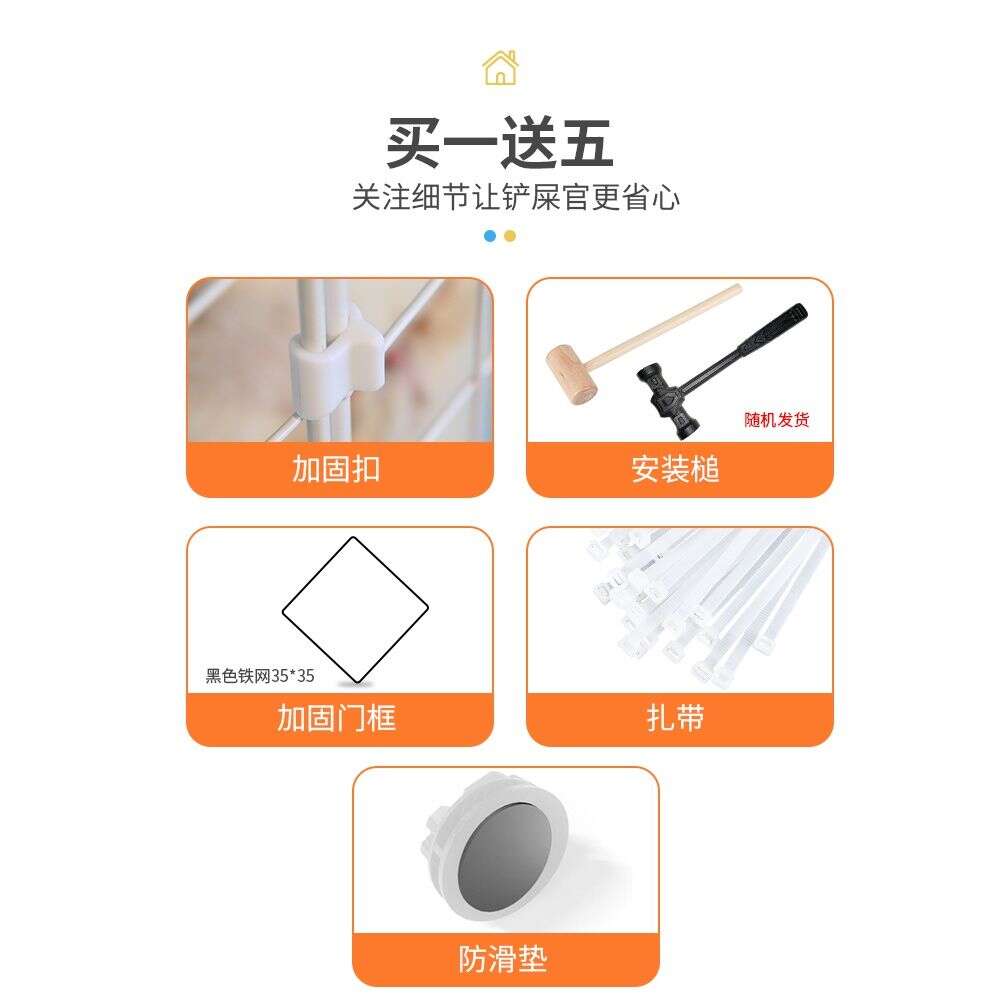 买一送五
关注细节让铲屎官更省心

加固扣

随机发货
安装槌

黑色铁网35*35
加固门框

扎带

防滑垫