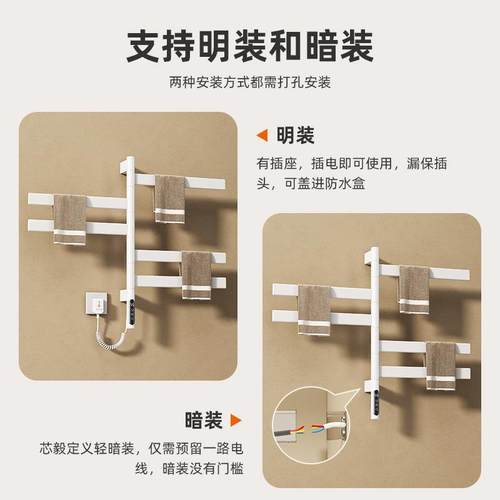 支持明装和暗装

两种安装方式都需打孔安装

明装

有插座，插电即可使用，漏保插头，可盖进防水盒

暗装

芯毅定义轻暗装，仅需预留一路电线，暗装没有门槛