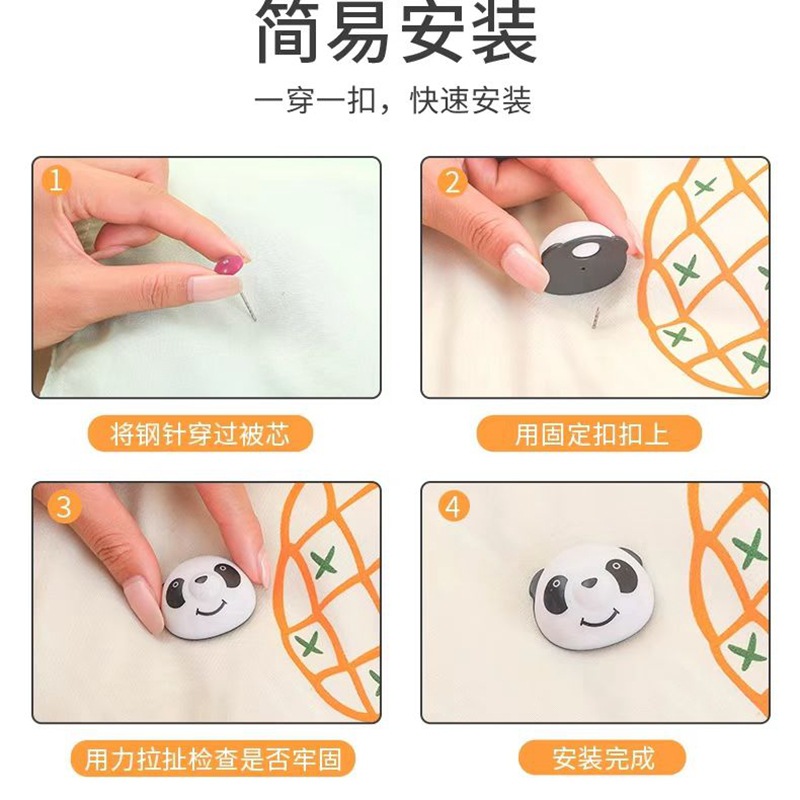 简易安装

一穿一扣，快速安装

1

将钢针穿过被芯

2

用固定扣扣上

3

用力拉扯检查是否牢固

4

安装完成