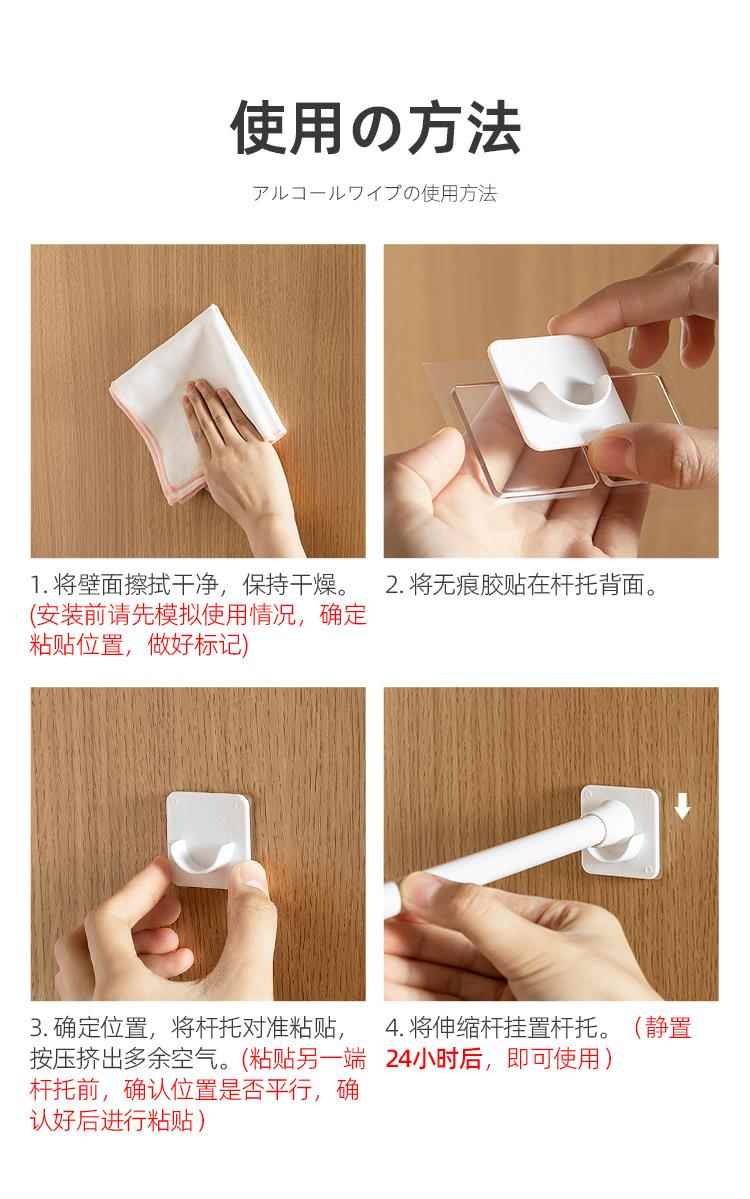 使用の方法

アルコールワイプの使用方法

1. 将壁面擦拭干净，保持干燥。(安装前请先模拟使用情况，确定粘贴位置，做好标记)

2. 将无痕胶贴在杆托背面。

3. 确定位置，将杆托对准粘贴，按压挤出多余空气。(粘贴另一端杆托前，确认位置是否平行，确认好后进行粘贴）

4. 将伸缩杆挂置杆托。（静置24小时后，即可使用）