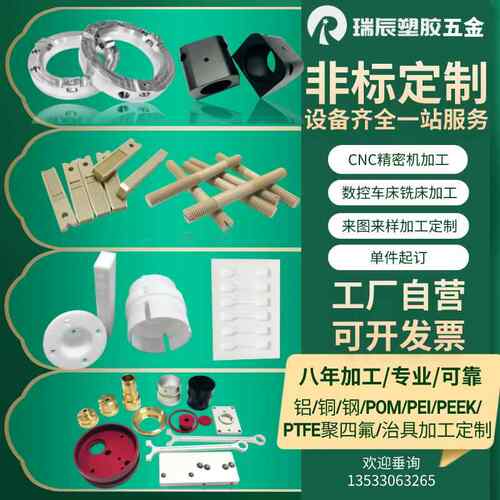 瑞辰塑胶五金

非标定制
设备齐全一站服务

CNC精密机加工

数控车床铣床加工

来图来样加工定制

单件起订

工厂自营
可开发票

八年加工/专业/可靠
铝/铜/钢/POM/PEI/PEEK/PTFE聚四氟/治具加工定制

欢迎垂询
13533063265