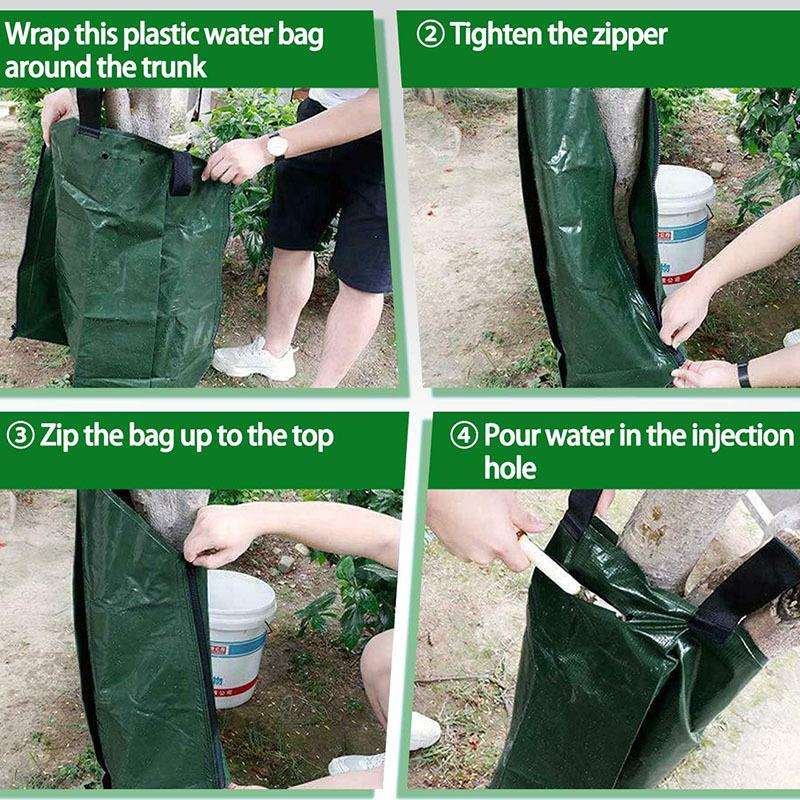 Wrap this plastic water bag around the trunk

② Tighten the zipper

③ Zip the bag up to the top

④ Pour water in the injection hole