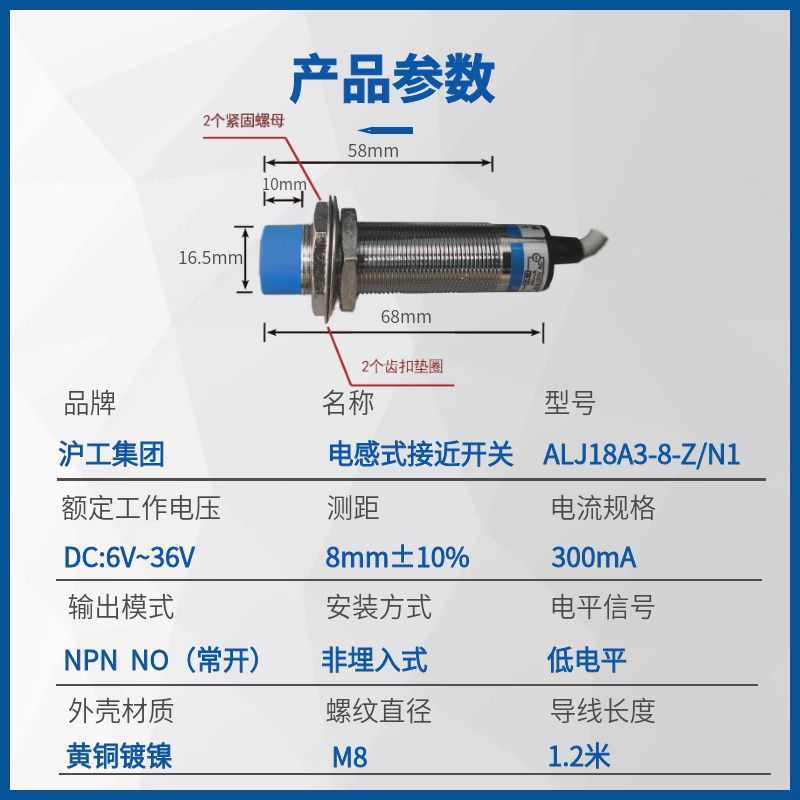 产品参数

2个紧固螺母

58mm

10mm

16.5mm

68mm

2个齿扣垫圈

| 品牌 | 名称 | 型号 |
|---|---|---|
| 沪工集团 | 电感式接近开关 | ALJ18A3-8-Z/N1 |
| 额定工作电压 | 测距 | 电流规格 |
| DC:6V~36V | 8mm±10% | 300mA |
| 输出模式 | 安装方式 | 电平信号 |
| NPN NO（常开） | 非埋入式 | 低电平 |
| 外壳材质 | 螺纹直径 | 导线长度 |
| 黄铜镀镍 | M8 | 1.2米 |