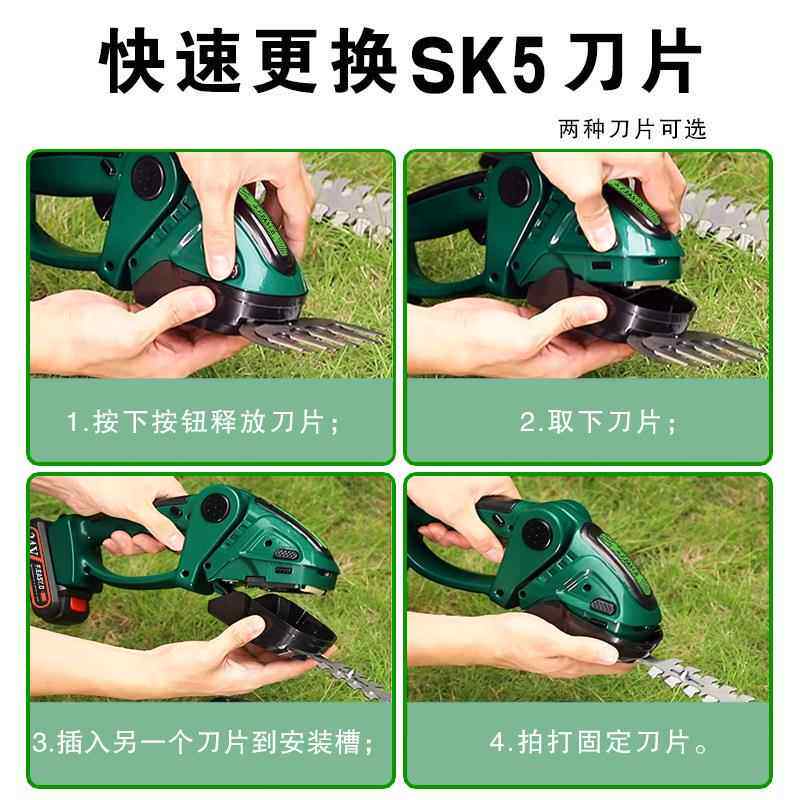 快速更换SK5刀片

两种刀片可选

1.按下按钮释放刀片；

2.取下刀片；

3.插入另一个刀片到安装槽；

4.拍打固定刀片。