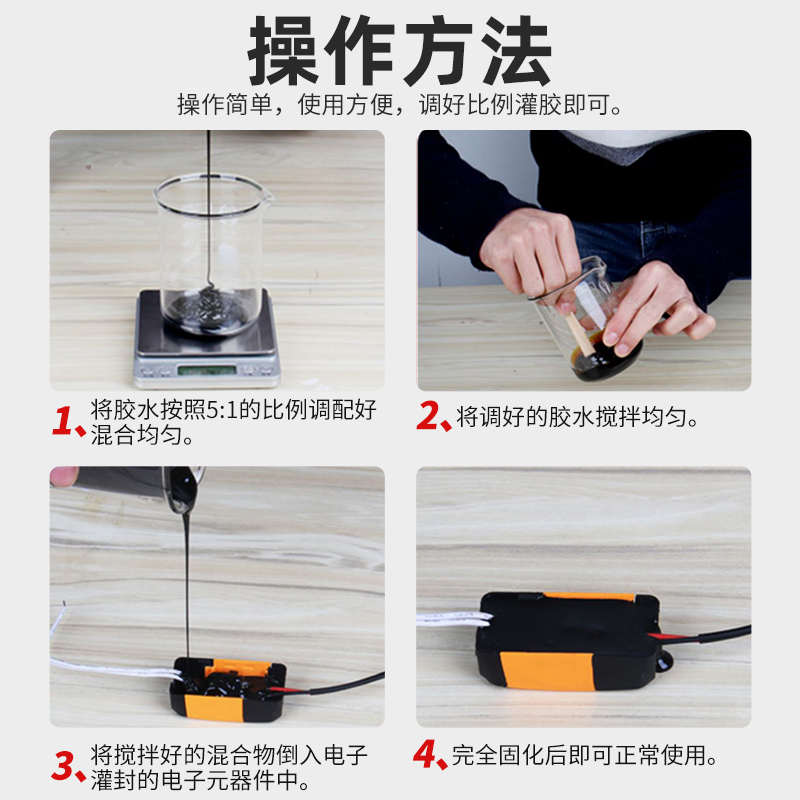 操作方法

操作简单，使用方便，调好比例灌胶即可。

1、将胶水按照5:1的比例调配好混合均匀。

2、将调好的胶水搅拌均匀。

3、将搅拌好的混合物倒入电子灌封的电子元器件中。

4、完全固化后即可正常使用。