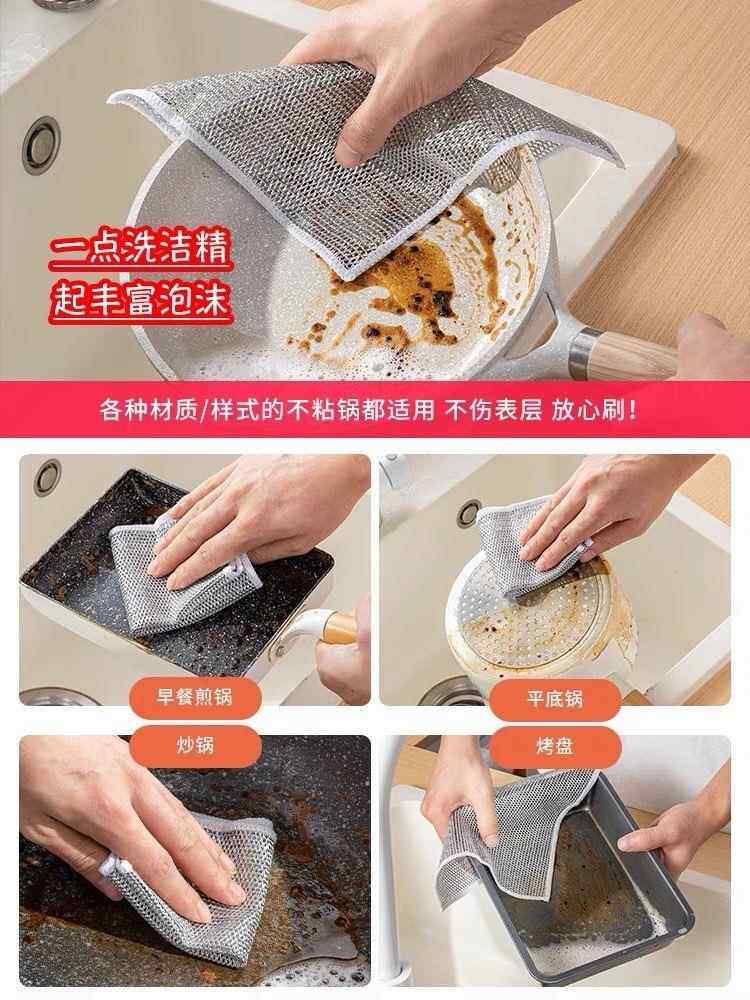 一点洗洁精
起丰富泡沫

各种材质/样式的不粘锅都适用 不伤表层 放心刷!

早餐煎锅

平底锅

炒锅

烤盘