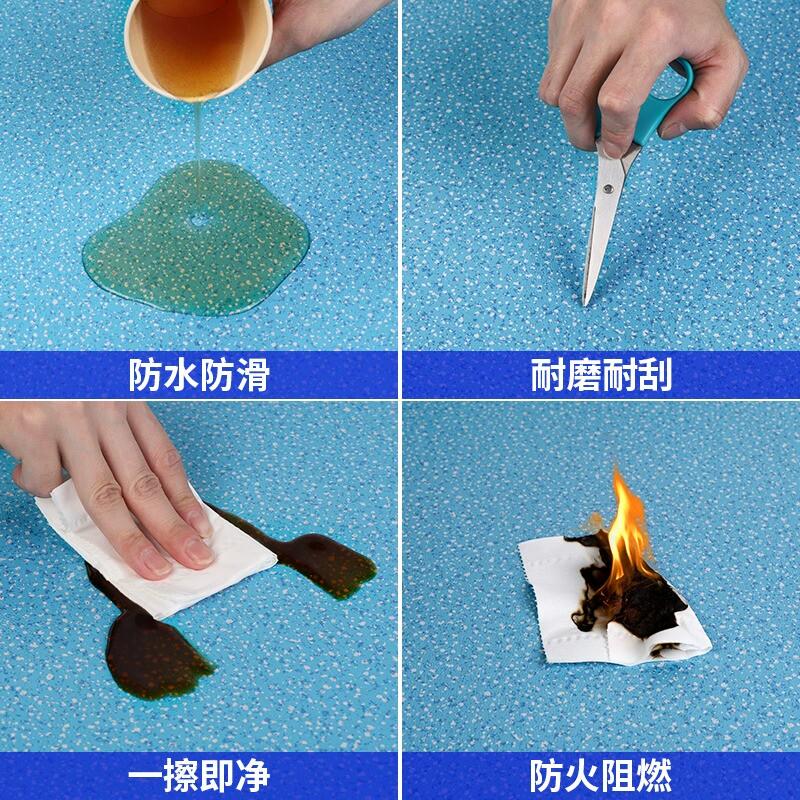 防水防滑

耐磨耐刮

一擦即净

防火阻燃