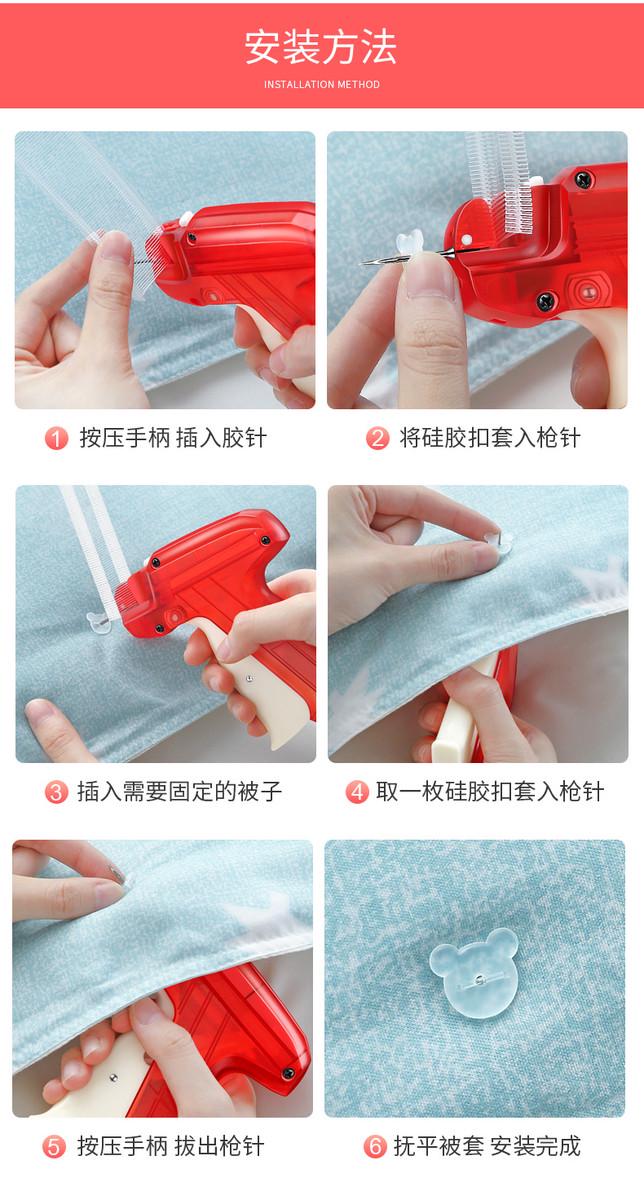 安装方法

INSTALLATION METHOD

1 按压手柄 插入胶针

2 将硅胶扣套入枪针

3 插入需要固定的被子

4 取一枚硅胶扣套入枪针

5 按压手柄 拔出枪针

6 抚平被套 安装完成