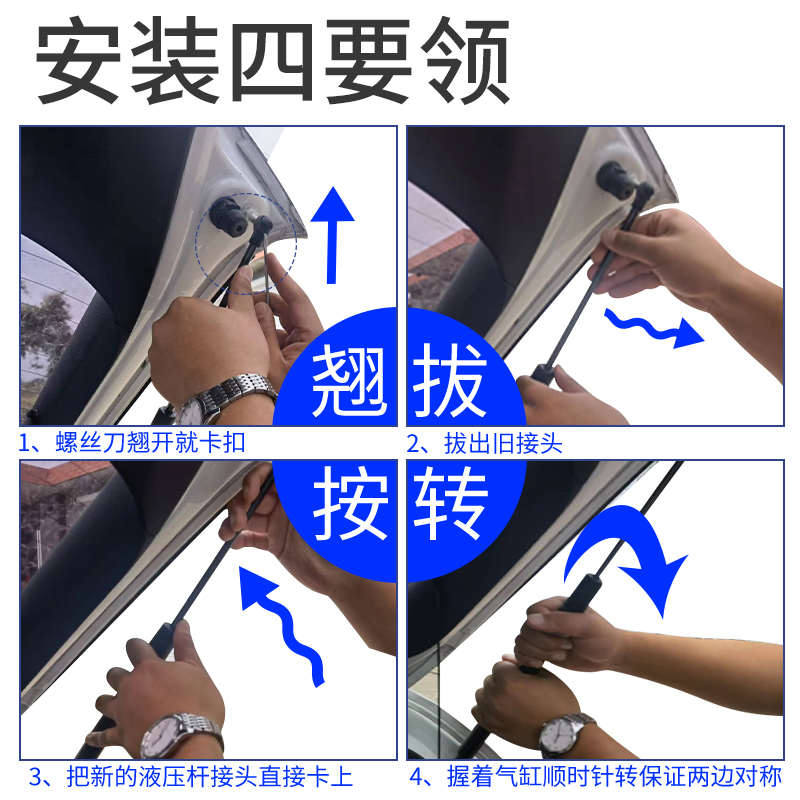 安装四要领

翘

1、螺丝刀翘开就卡扣

拔

2、拔出旧接头

按

3、把新的液压杆接头直接卡上

转

4、握着气缸顺时针转保证两边对称