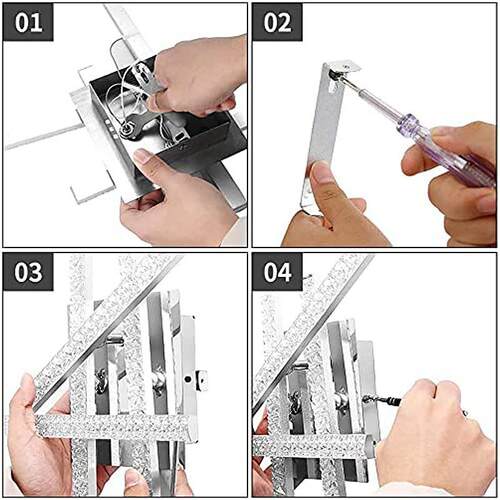 01

02

03

04