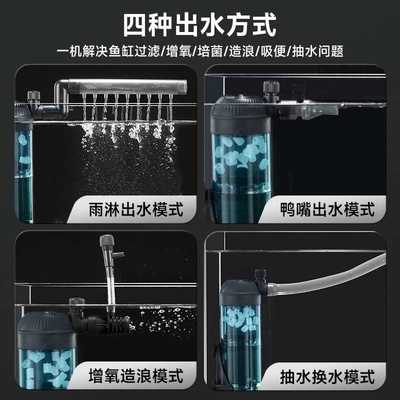 四种出水方式

一机解决鱼缸过滤/增氧/培菌/造浪/吸便/抽水问题

雨淋出水模式

鸭嘴出水模式

增氧造浪模式

抽水换水模式