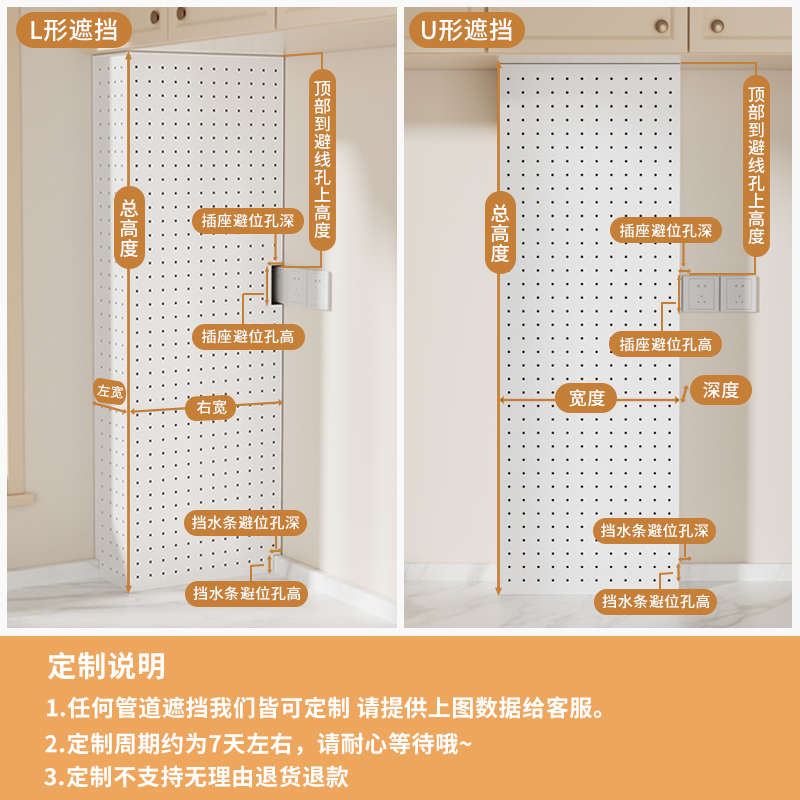 L形遮挡

顶部到避线孔上高度

总高度

插座避位孔深

插座避位孔高

左宽

右宽

挡水条避位孔深

挡水条避位孔高

U形遮挡

顶部到避线孔上高度

总高度

插座避位孔深

插座避位孔高

宽度

深度

挡水条避位孔深

挡水条避位孔高

定制说明

1.任何管道遮挡我们皆可定制 请提供上图数据给客服。

2.定制周期约为7天左右，请耐心等待哦~

3.定制不支持无理由退货退款