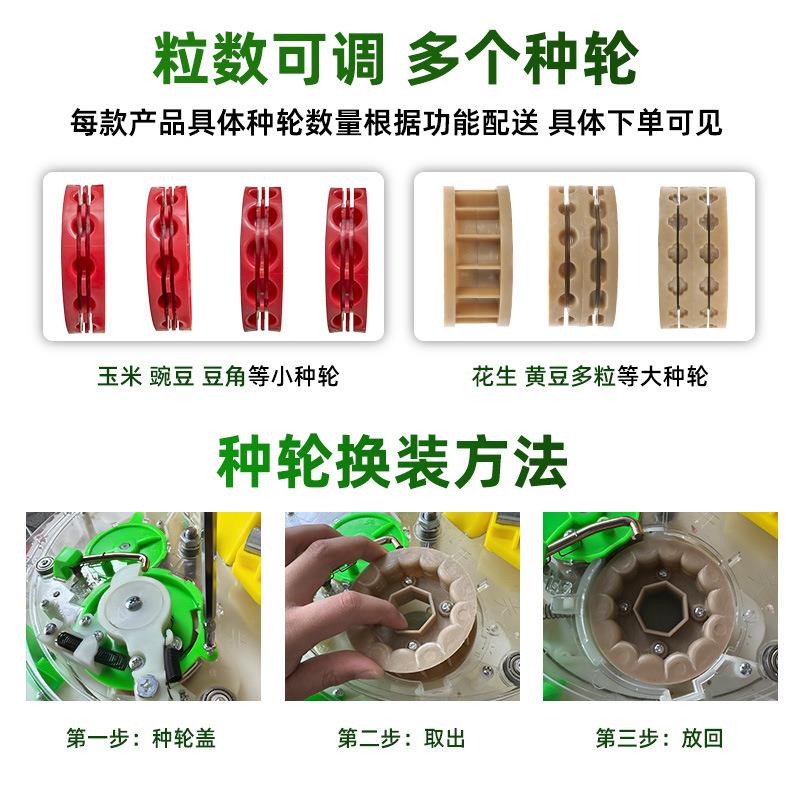 粒数可调 多个种轮

每款产品具体种轮数量根据功能配送 具体下单可见

玉米 豌豆 豆角等小种轮

花生 黄豆多粒等大种轮

种轮换装方法

第一步：种轮盖

第二步：取出

第三步：放回