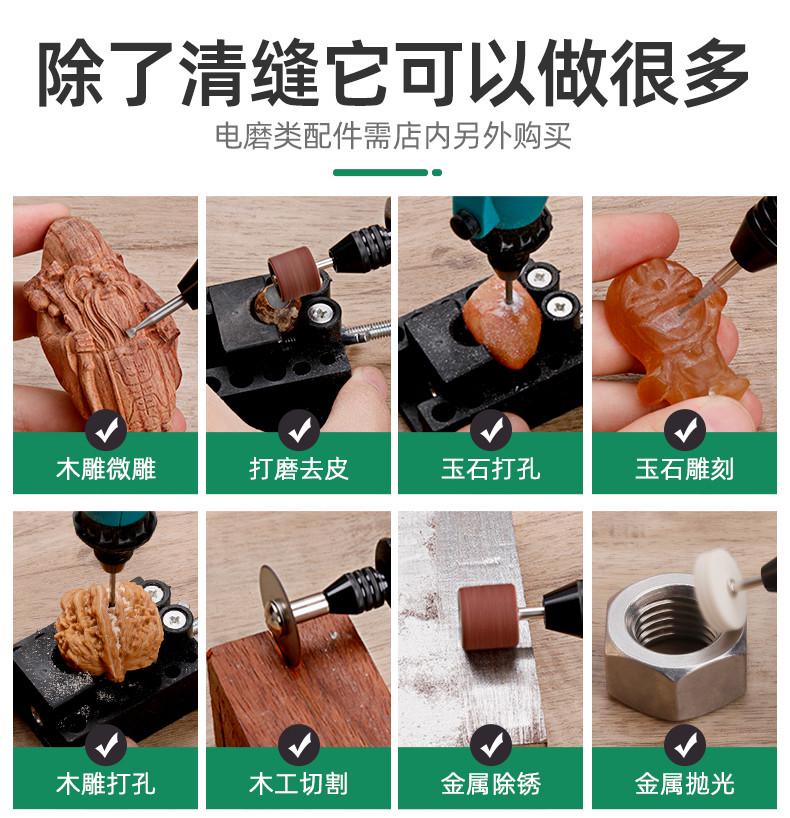 除了清缝它可以做很多

电磨类配件需店内另外购买

木雕微雕

打磨去皮

玉石打孔

玉石雕刻

木雕打孔

木工切割

金属除锈

金属抛光