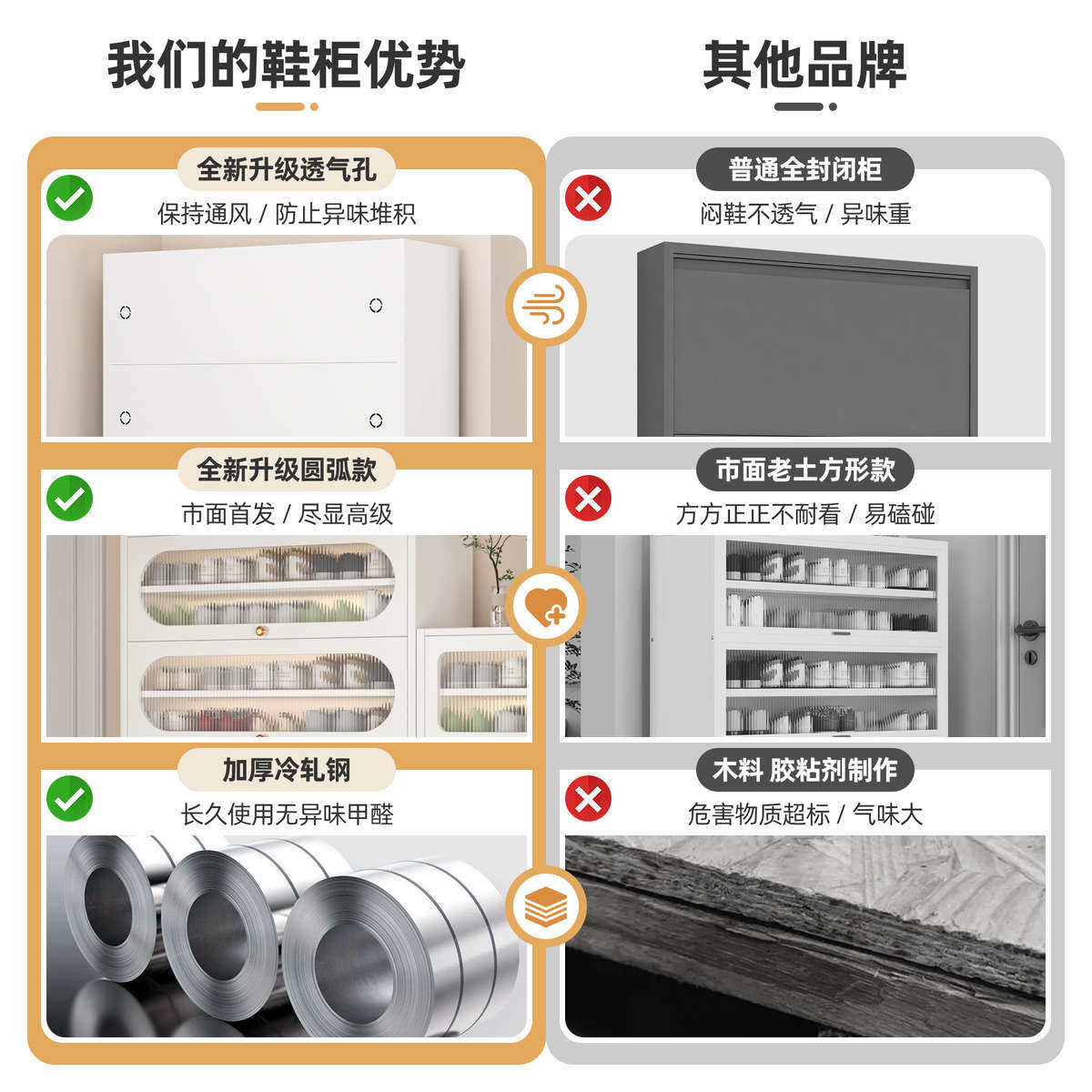 我们的鞋柜优势

全新升级透气孔
保持通风 / 防止异味堆积

全新升级圆弧款
市面首发 / 尽显高级

加厚冷轧钢
长久使用无异味甲醛

其他品牌

普通全封闭柜
闷鞋不透气 / 异味重

市面老土方形款
方方正正不耐看 / 易磕碰

木料 胶粘剂制作
危害物质超标 / 气味大