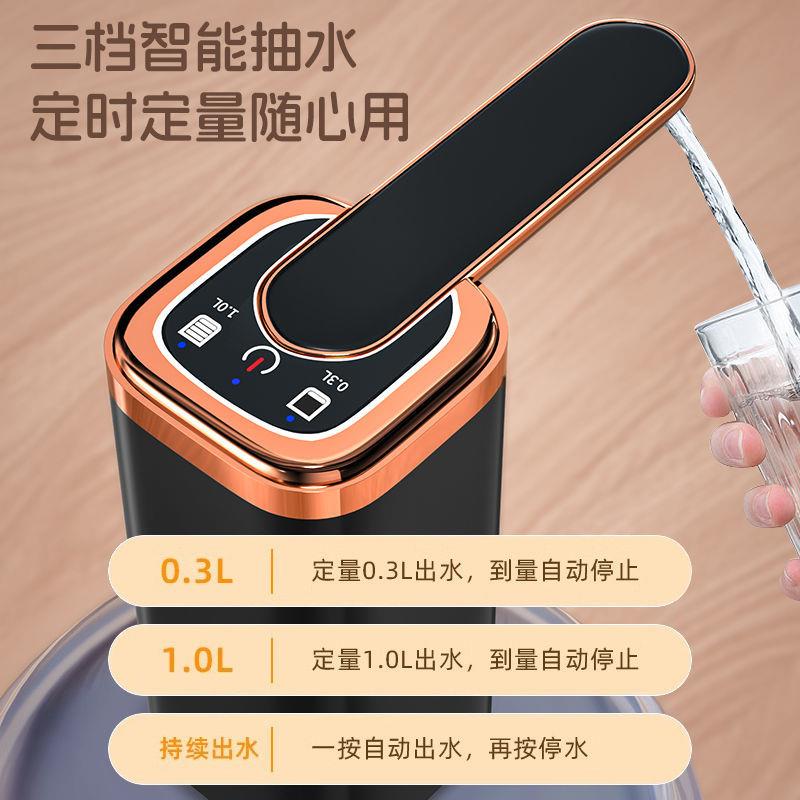 三档智能抽水
定时定量随心用

1.0L

0.3L

0.3L | 定量0.3L出水，到量自动停止

1.0L | 定量1.0L出水，到量自动停止

持续出水 | 一按自动出水，再按停水