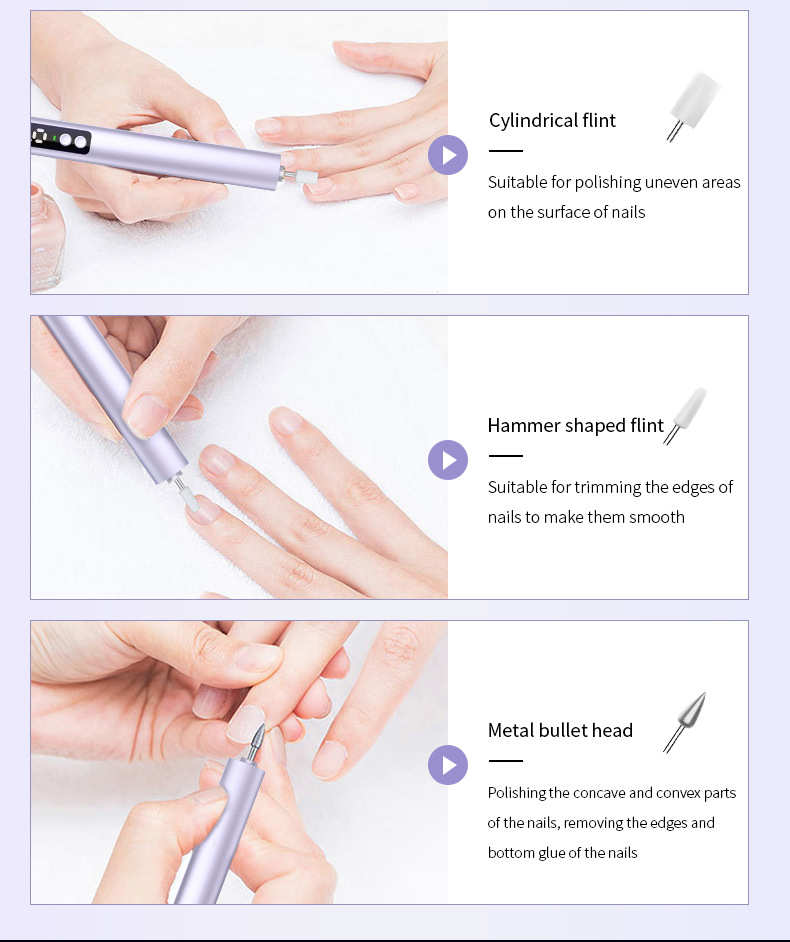 Cylindrical flint

Suitable for polishing uneven areas on the surface of nails

Hammer shaped flint

Suitable for trimming the edges of nails to make them smooth

Metal bullet head

Polishing the concave and convex parts of the nails, removing the edges and bottom glue of the nails