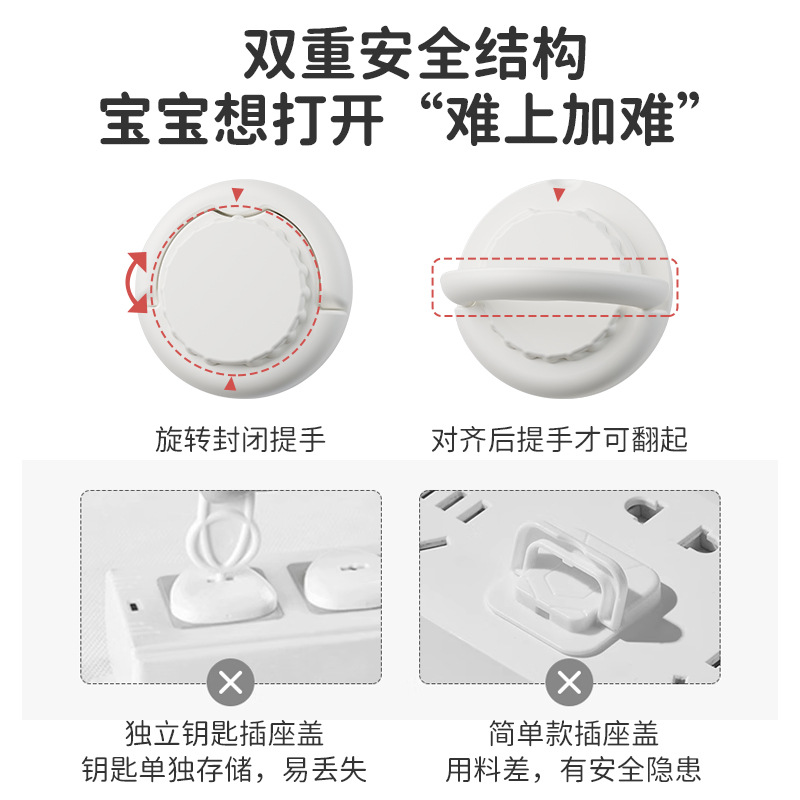 双重安全结构
宝宝想打开“难上加难”

旋转封闭提手

对齐后提手才可翻起

独立钥匙插座盖
钥匙单独存储，易丢失

简单款插座盖
用料差，有安全隐患