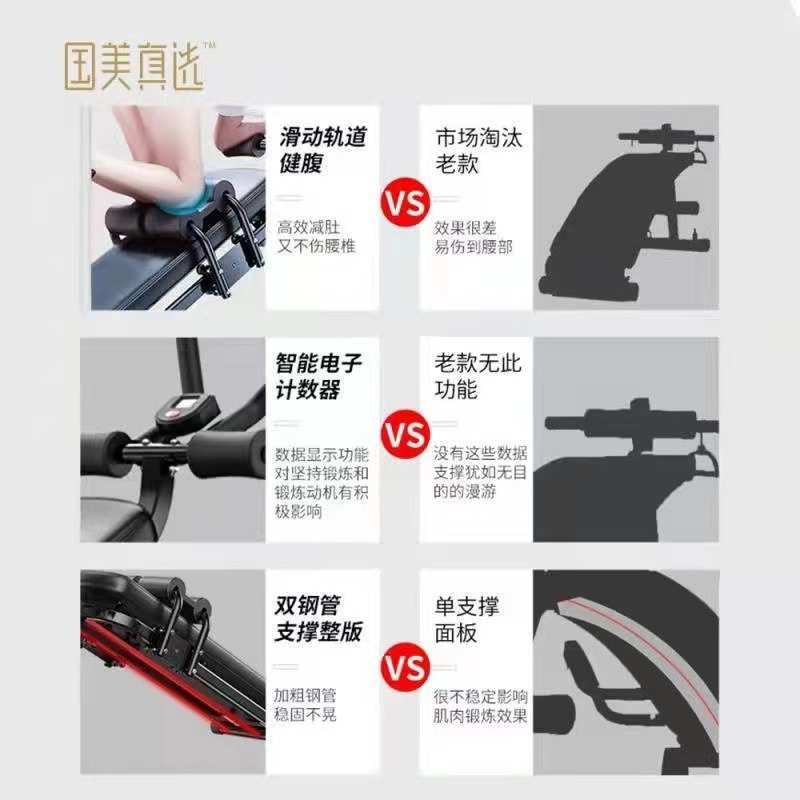 国美真选™

滑动轨道健腹

高效减肚
又不伤腰椎

VS

市场淘汰老款

效果很差
易伤到腰部

智能电子计数器

数据显示功能对坚持锻炼和锻炼动机有积极影响

VS

老款无此功能

没有这些数据支撑犹如无目的的漫游

双钢管支撑整版

加粗钢管
稳固不晃

VS

单支撑面板

很不稳定影响肌肉锻炼效果